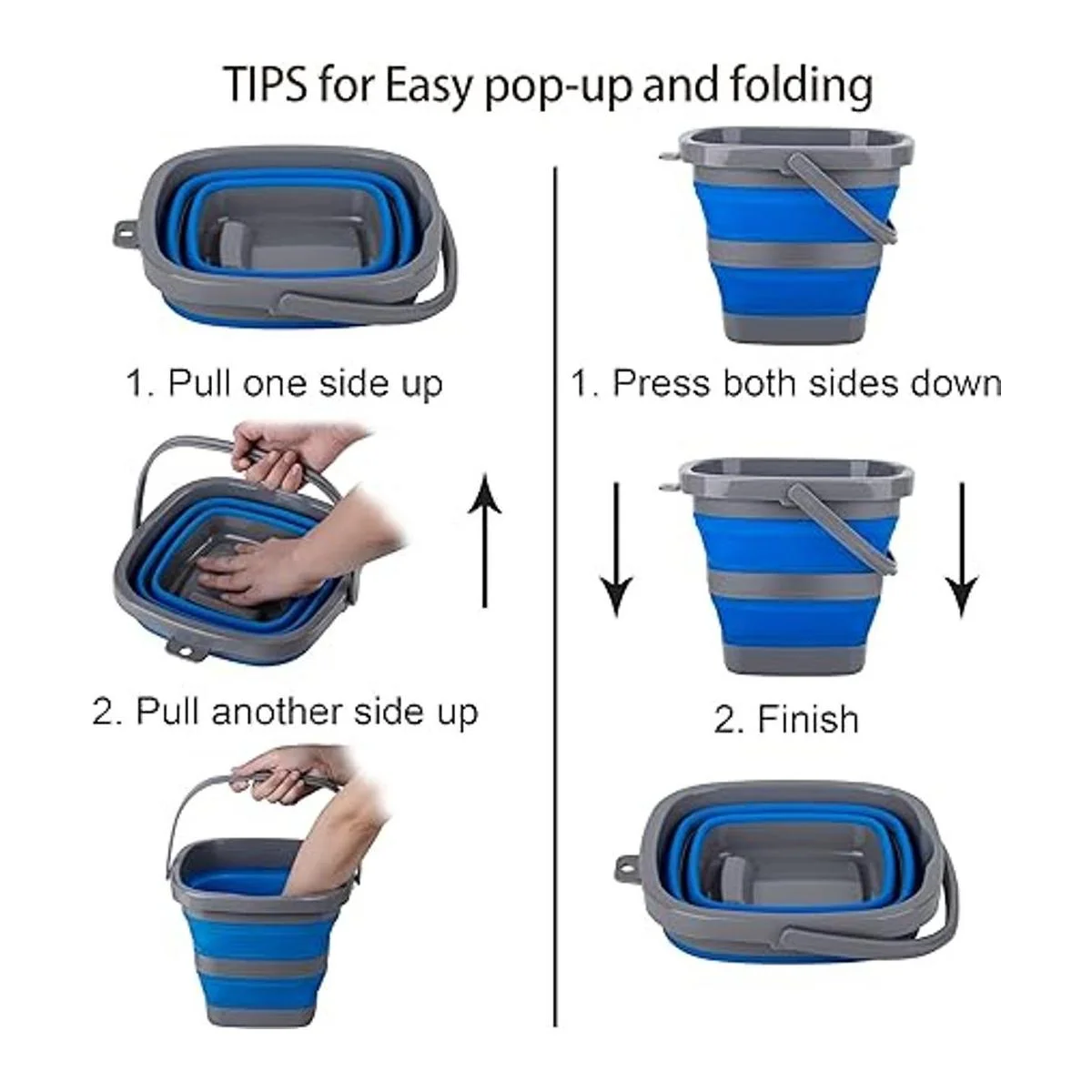 TIPS for Easy pop-up and folding

1. Pull one side up

2. Pull another side up

1. Press both sides down

2. Finish