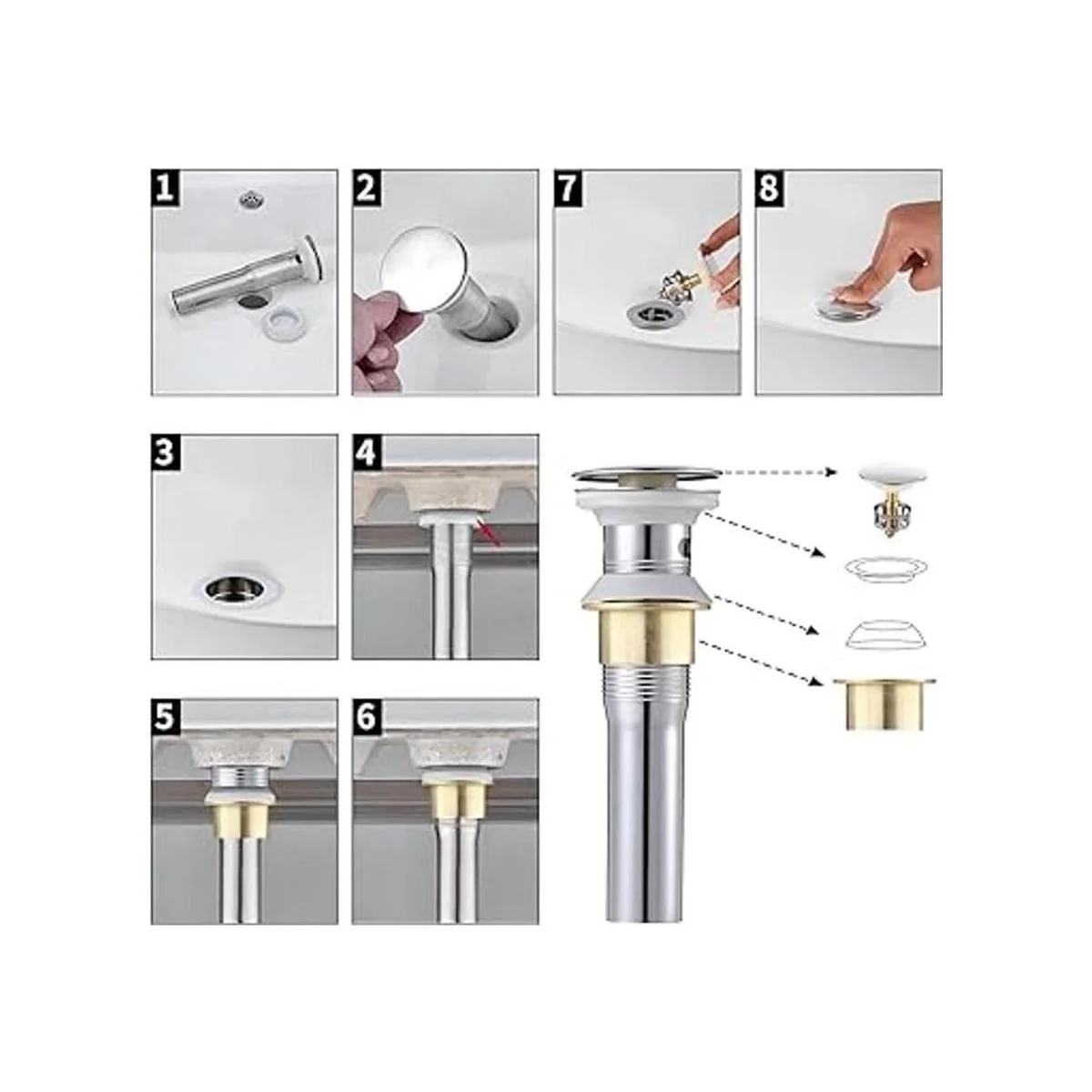 1
2
7
8
3
4
5
6