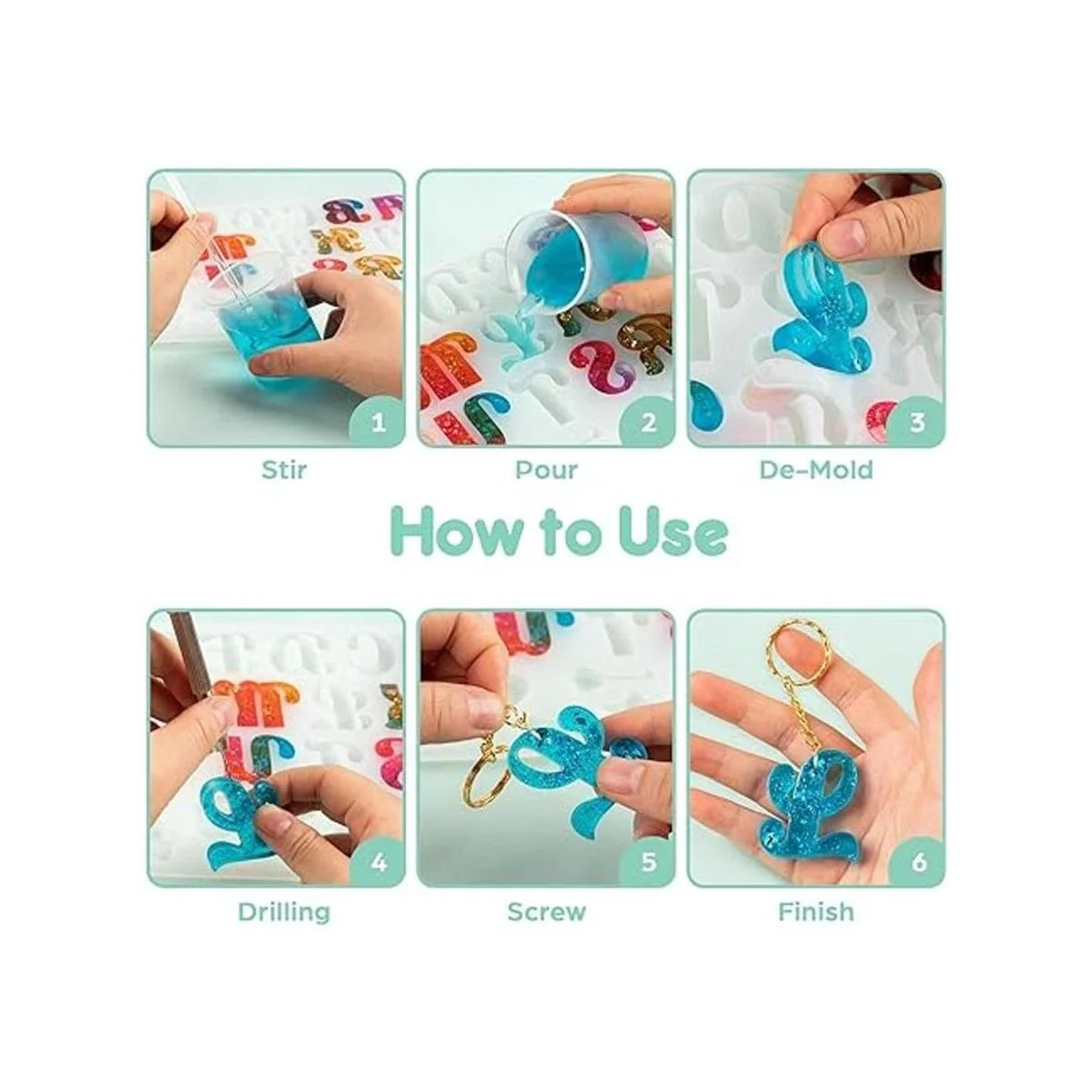 1
Stir

2
Pour

3
De-Mold

How to Use

4
Drilling

5
Screw

6
Finish