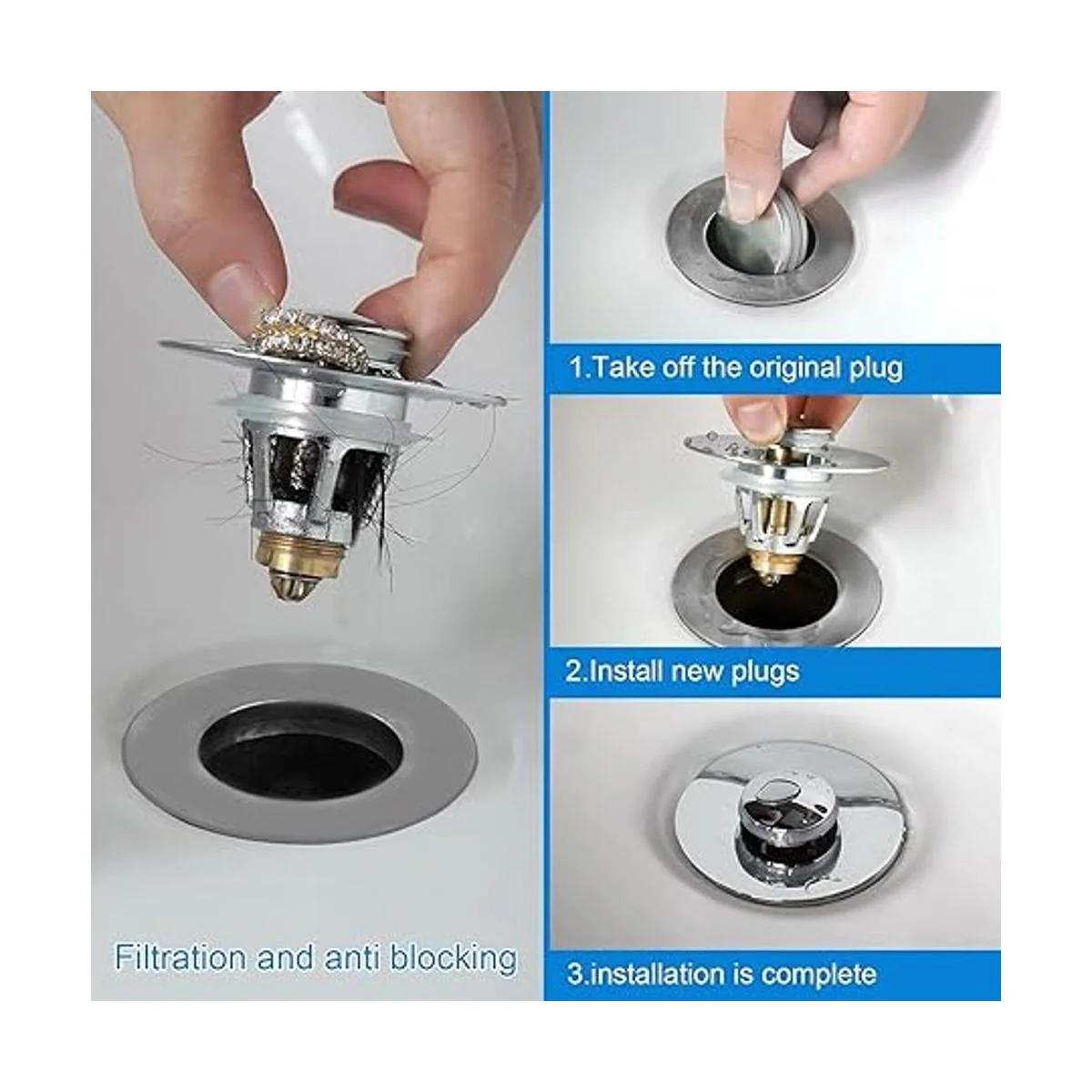 Filtration and anti blocking

1.Take off the original plug

2.Install new plugs

3.installation is complete