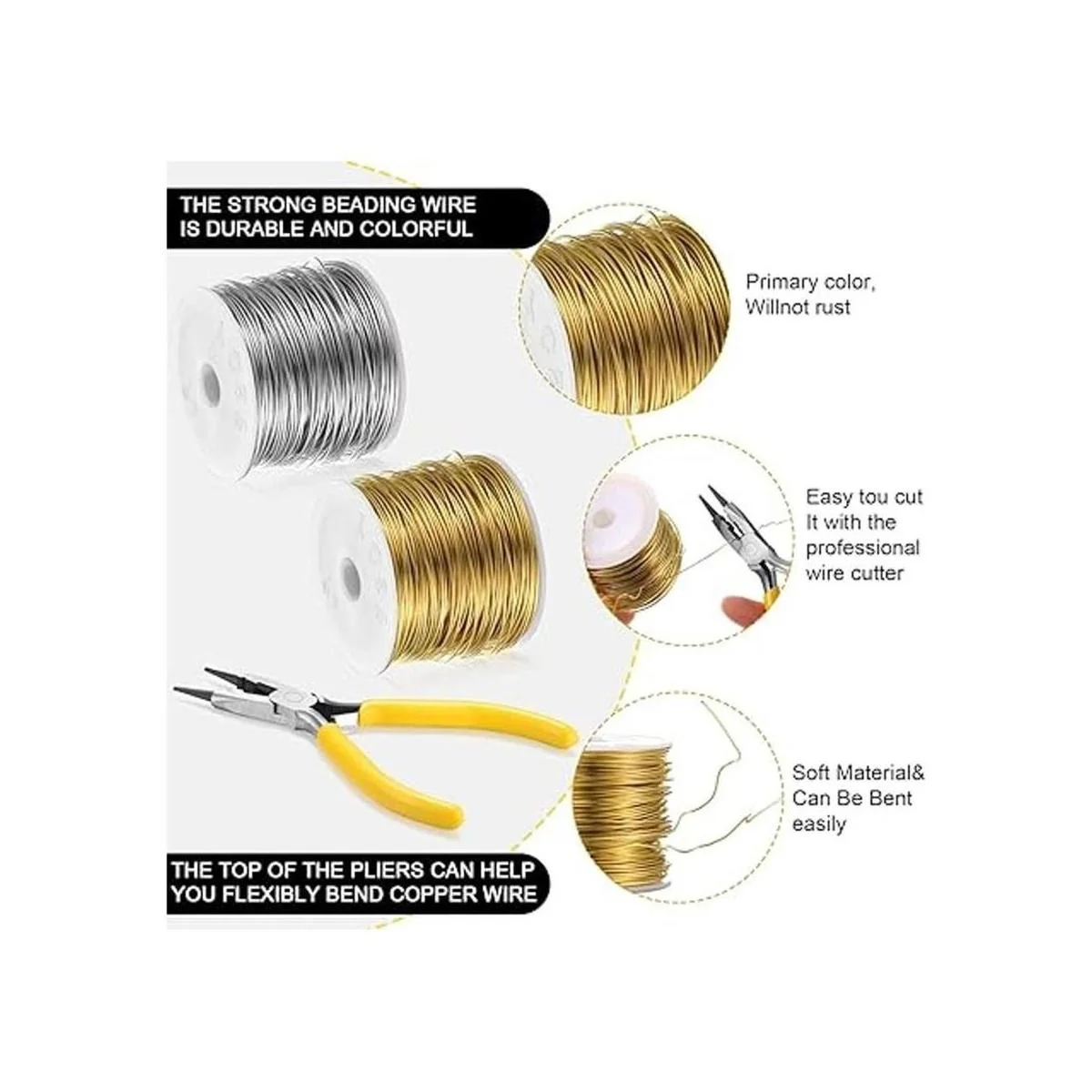 THE STRONG BEADING WIRE IS DURABLE AND COLORFUL

Primary color, Willnot rust

Easy tou cut It with the professional wire cutter

Soft Material& Can Be Bent easily

THE TOP OF THE PLIERS CAN HELP YOU FLEXIBLY BEND COPPER WIRE