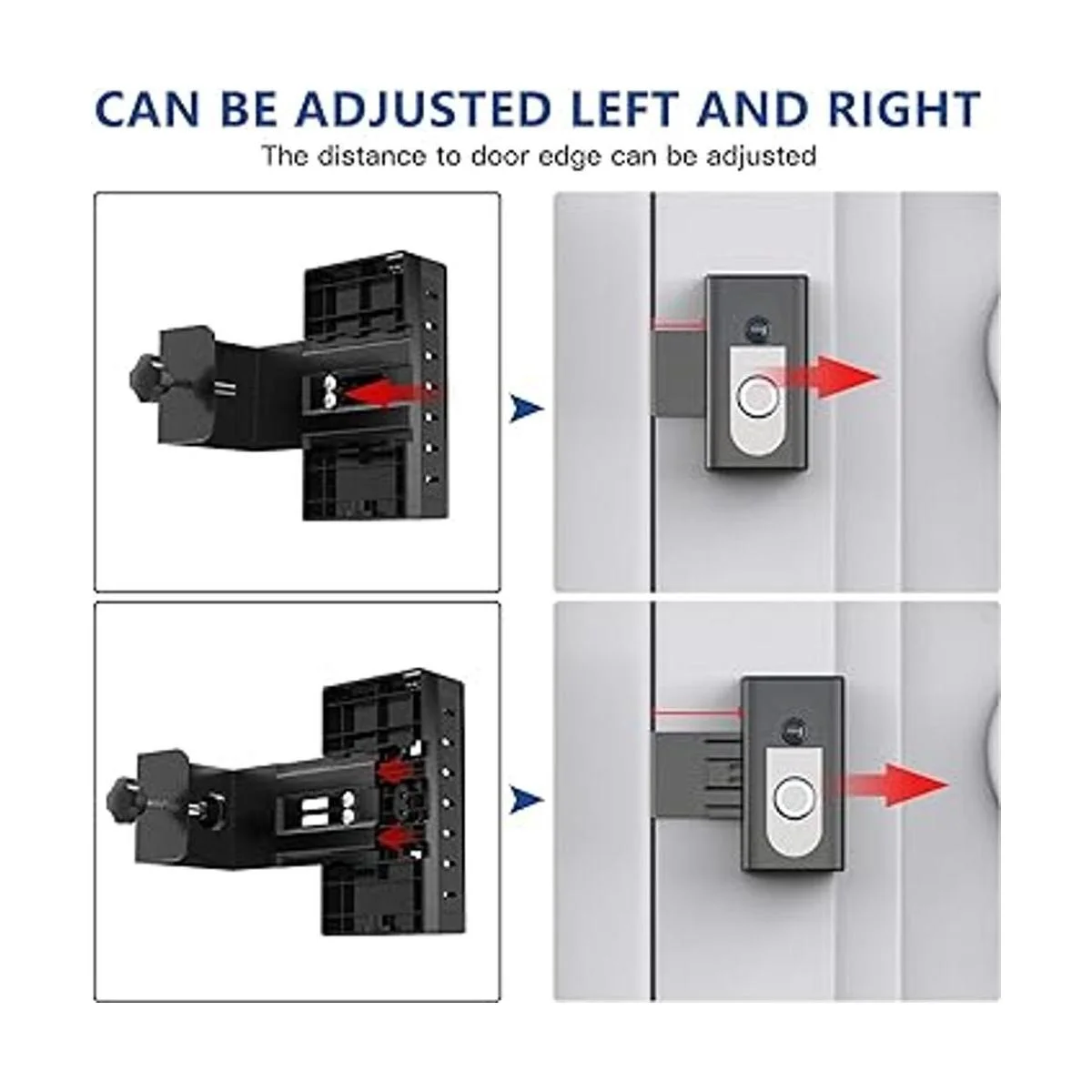 CAN BE ADJUSTED LEFT AND RIGHT

The distance to door edge can be adjusted