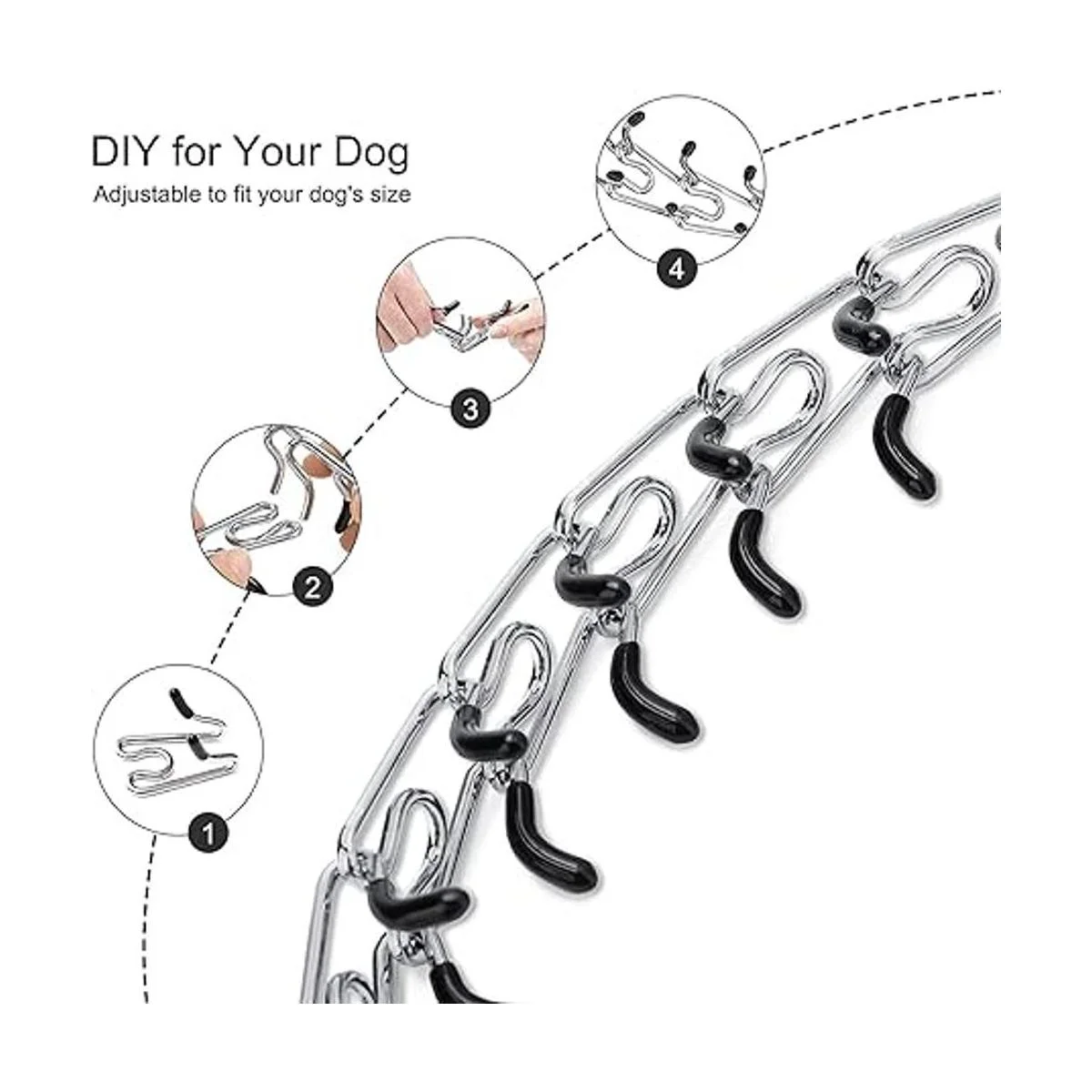 DIY for Your Dog

Adjustable to fit your dog's size

4

3

2

1