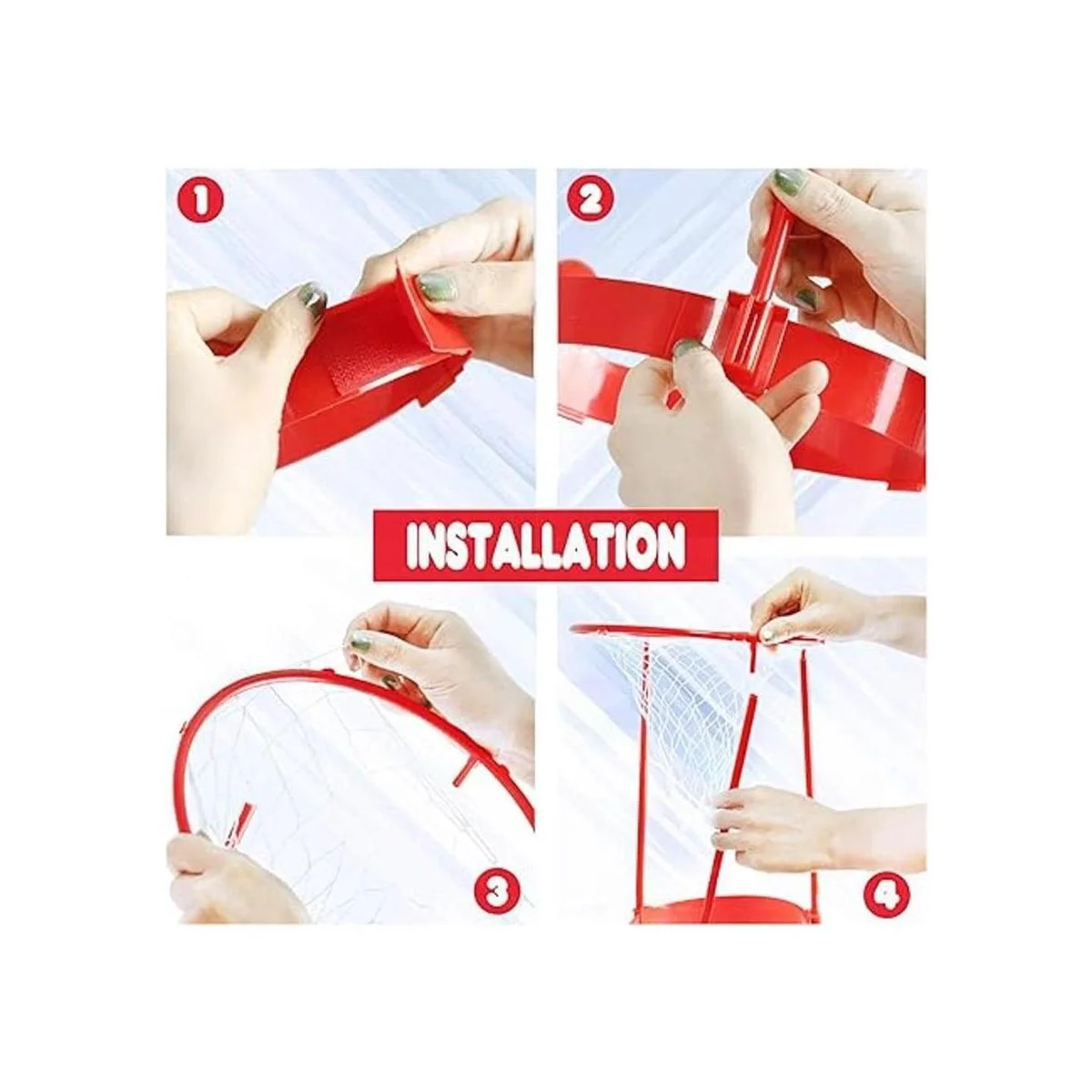 1

2

INSTALLATION

3

4