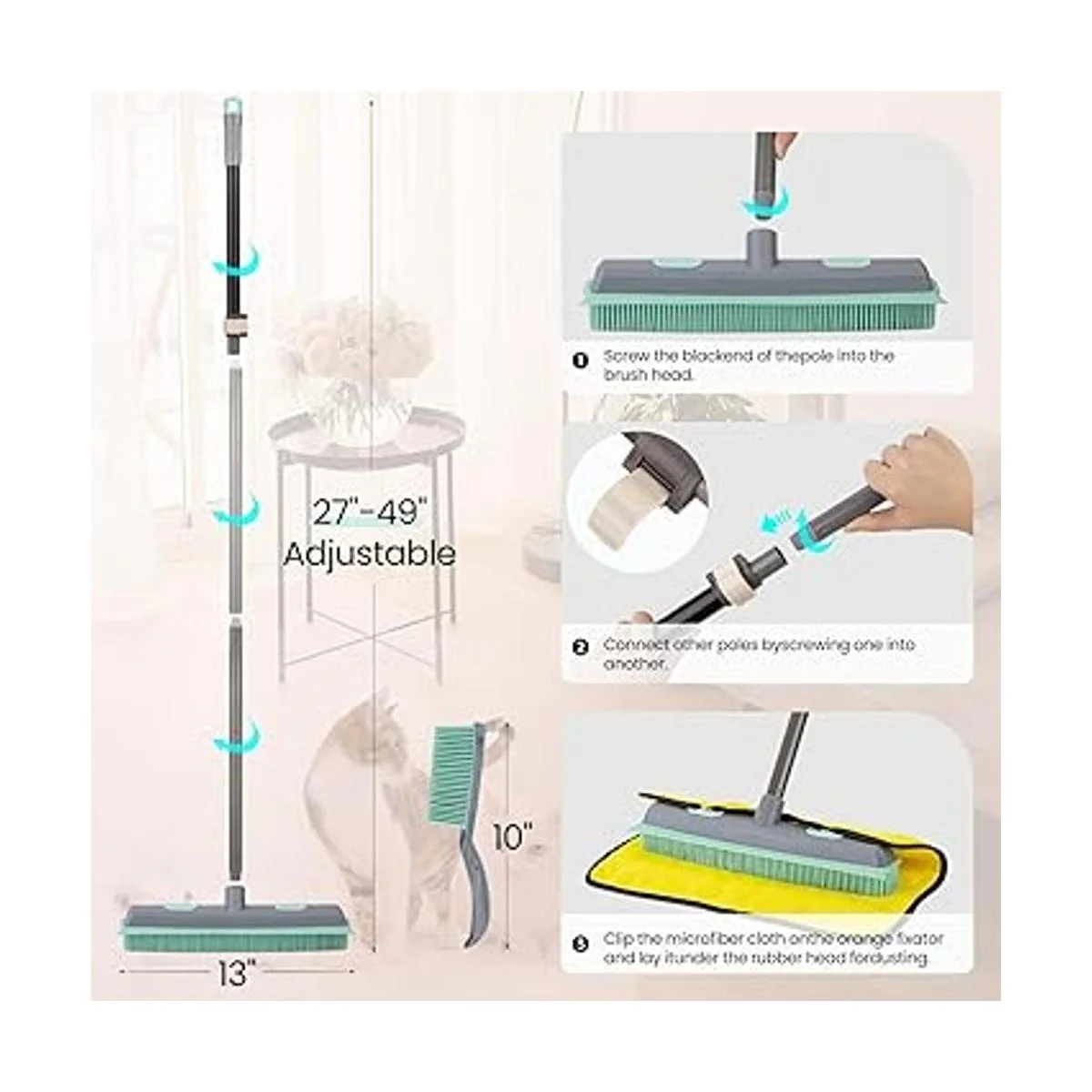 27"-49"
Adjustable

10"

13"

1 Screw the blackend of thepole into the brush head.

2 Connect other poles byscrewing one into another.

3 Clip the microfiber cloth onthe orange fixator and lay itunder the rubber head fordusting.