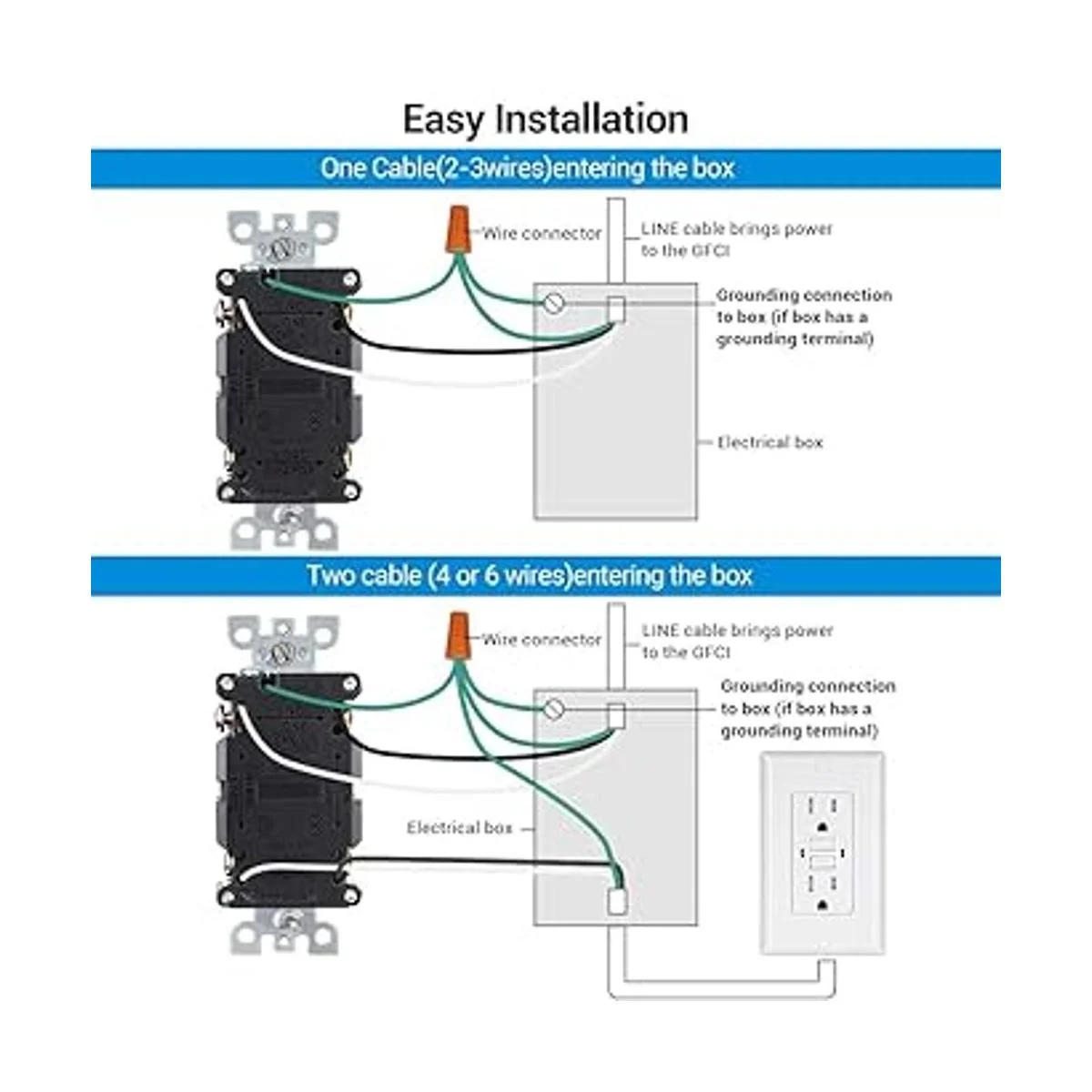 Easy Installation

One Cable(2-3wires)entering the box

Wire connector

LINE cable brings power to the GFCI

Grounding connection to box (if box has a grounding terminal)

Electrical box

Two cable (4 or 6 wires)entering the box

Wire connector

LINE cable brings power to the GFCI

Grounding connection to box (if box has a grounding terminal)

Electrical box