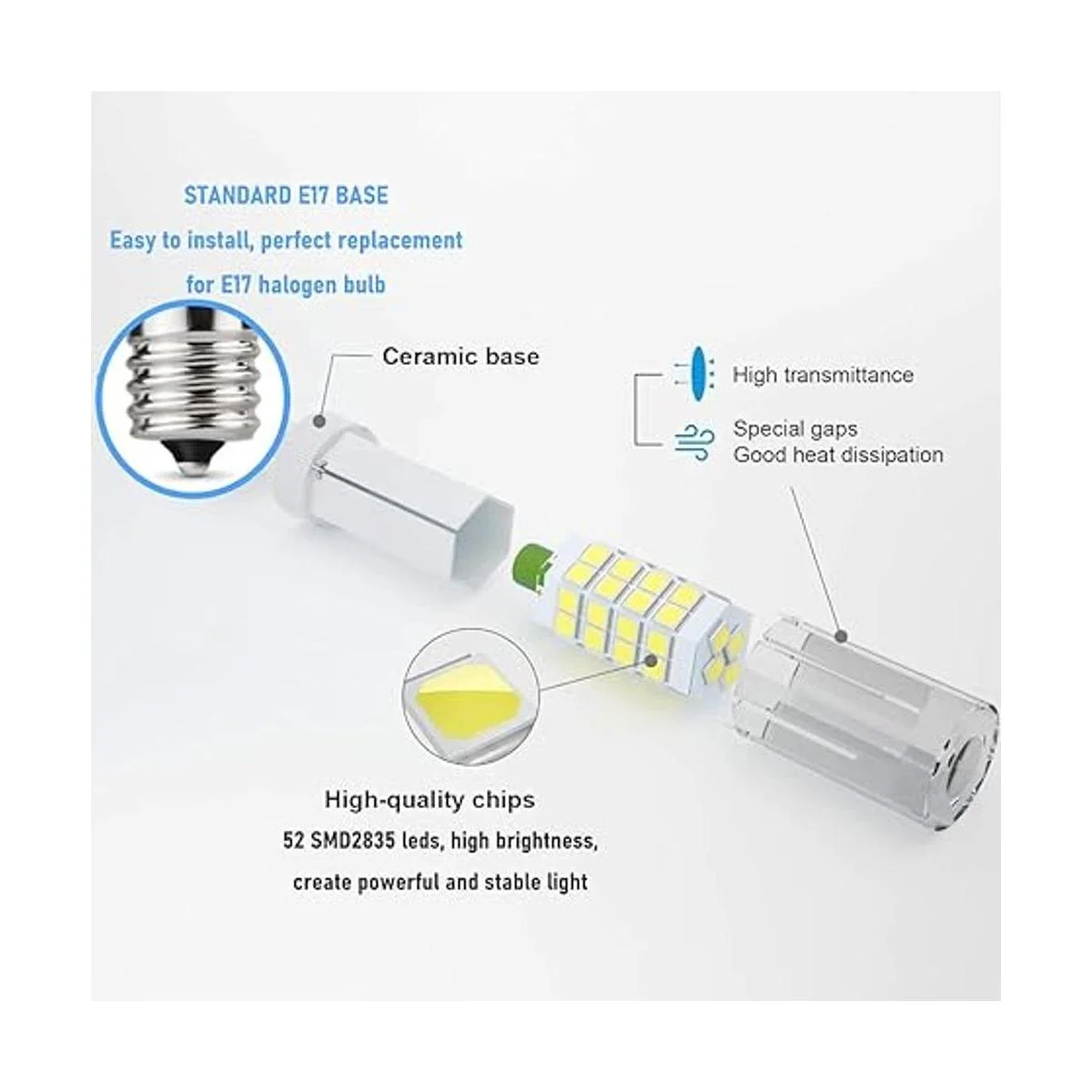 STANDARD E17 BASE
Easy to install, perfect replacement for E17 halogen bulb

Ceramic base

High transmittance

Special gaps
Good heat dissipation

High-quality chips
52 SMD2835 leds, high brightness, create powerful and stable light