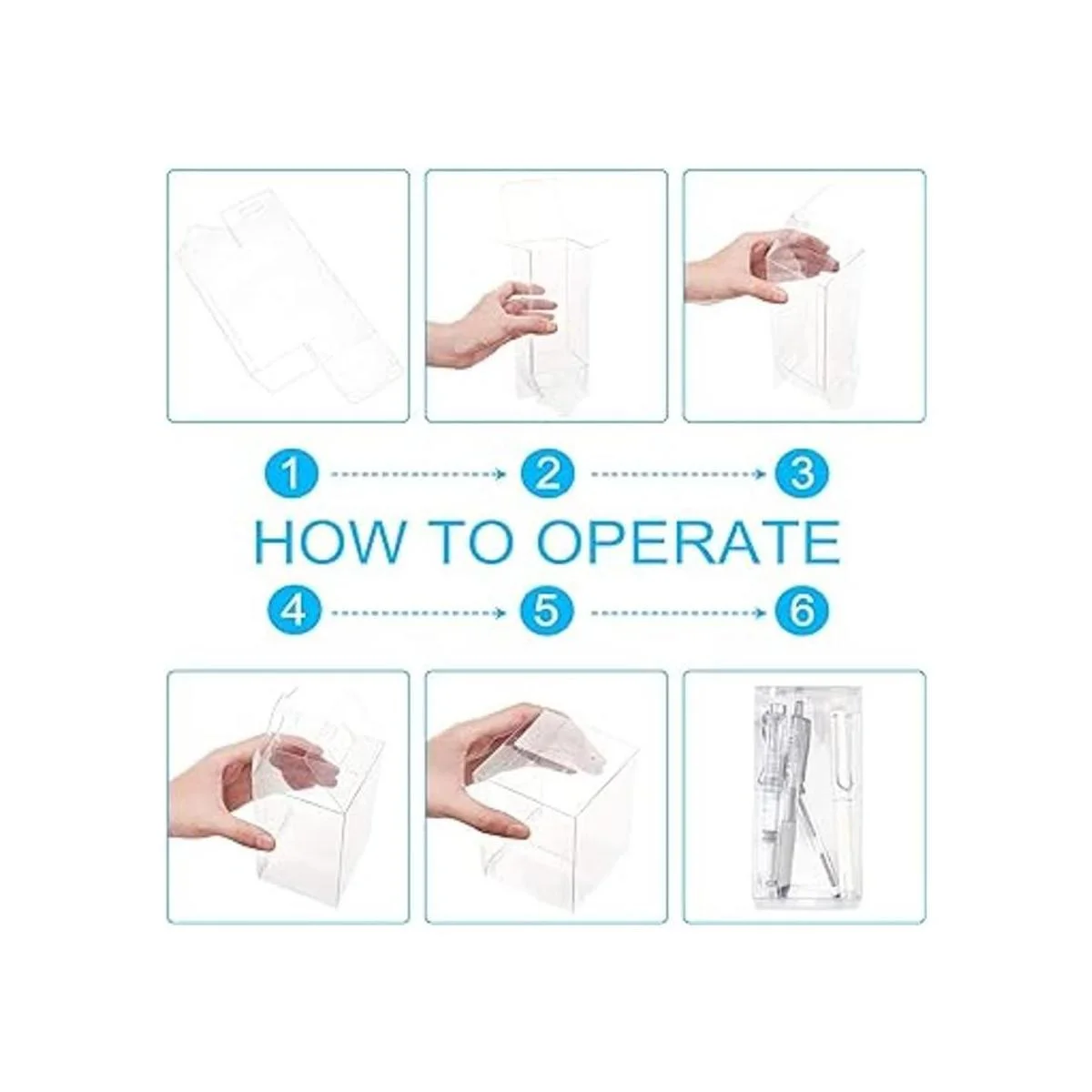 1 2 3

HOW TO OPERATE

4 5 6