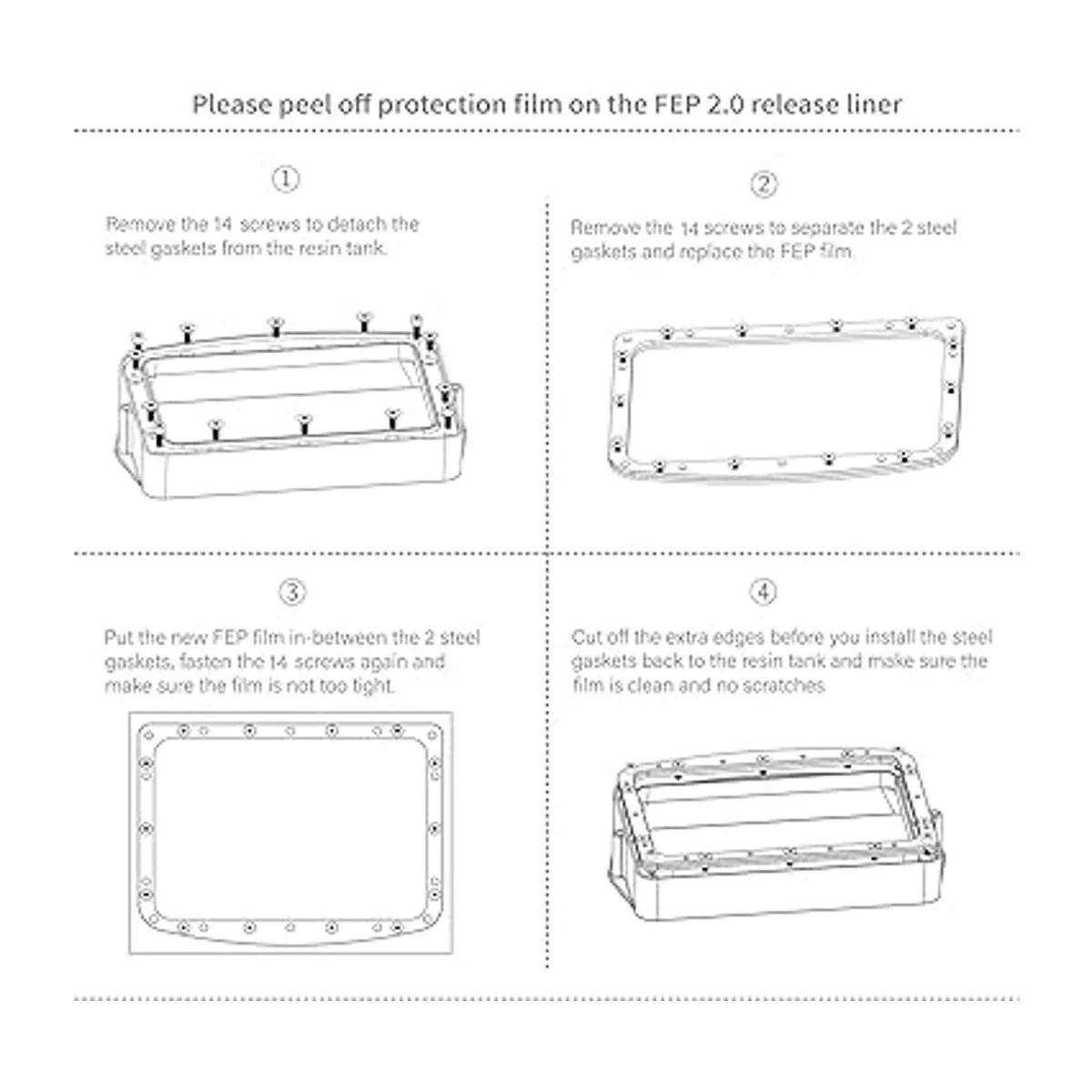 Please peel off protection film on the FEP 2.0 release liner

①

Remove the 14 screws to detach the steel gaskets from the resin tank.

②

Remove the 14 screws to separate the 2 steel gaskets and replace the FEP film.

③

Put the new FEP film in-between the 2 steel gaskets, fasten the 14 screws again and make sure the film is not too tight.

④

Cut off the extra edges before you install the steel gaskets back to the resin tank and make sure the film is clean and no scratches