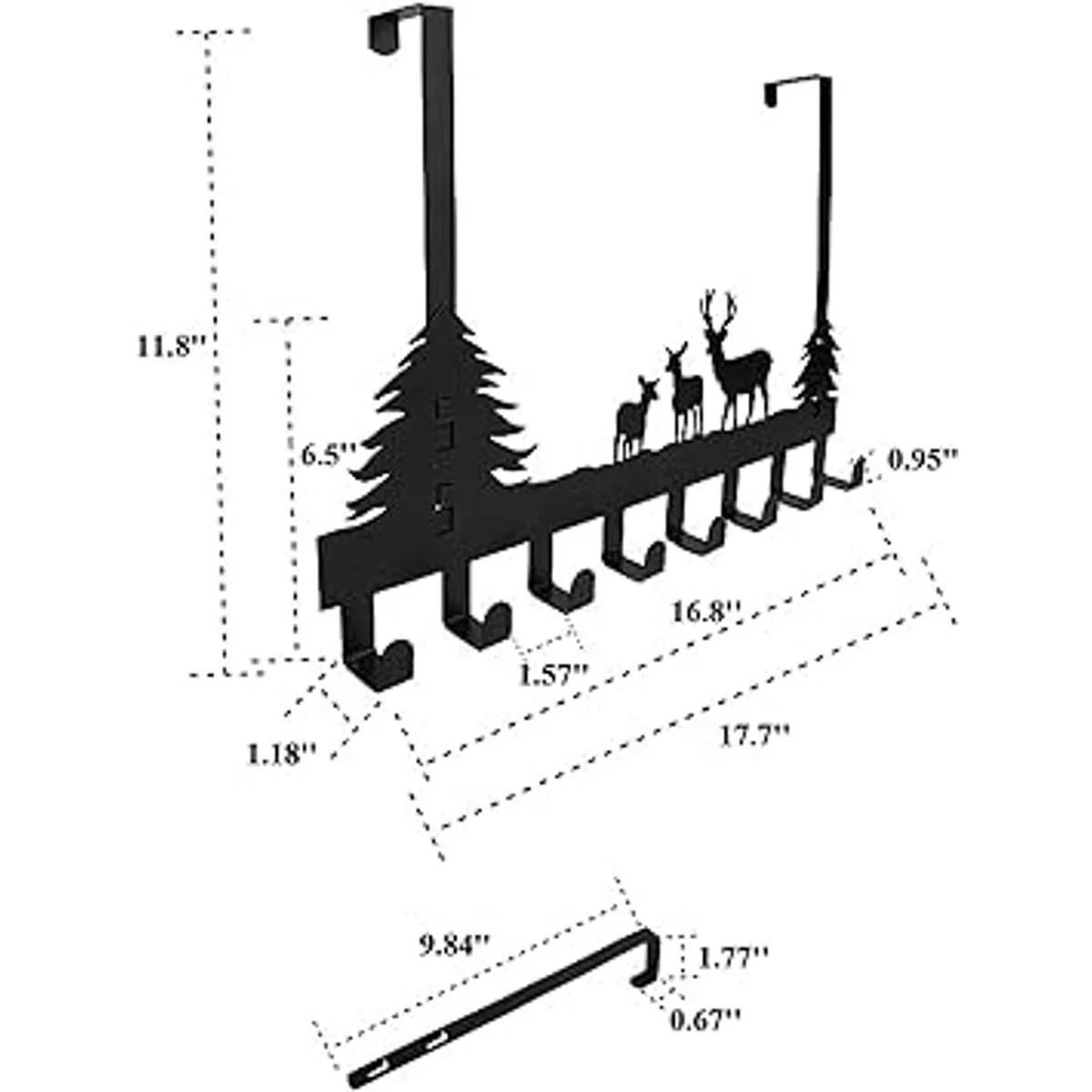 11.8''

6.5''

0.95''

16.8''

1.57''

1.18''

17.7''

9.84''

1.77''

0.67''