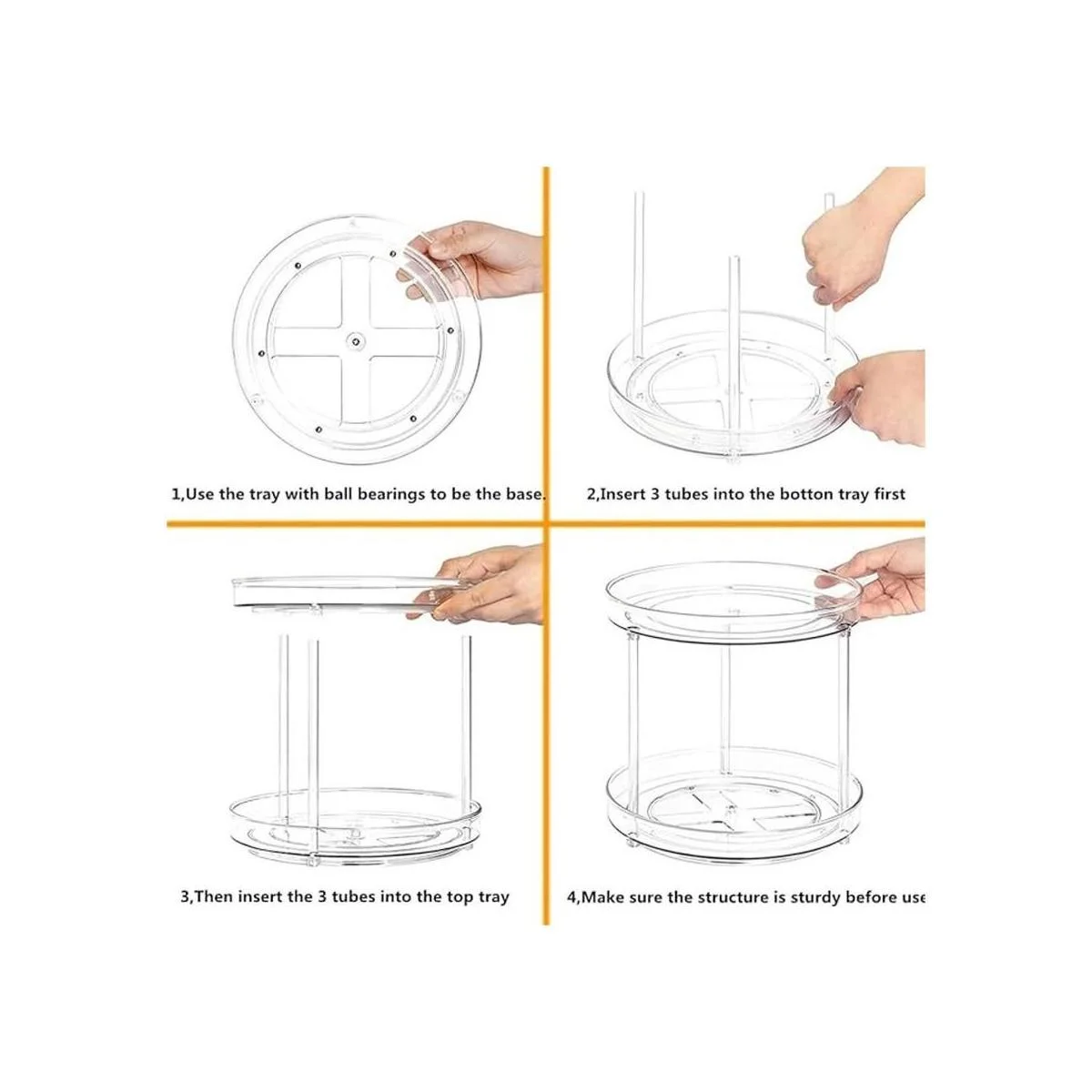 1,Use the tray with ball bearings to be the base.

2,Insert 3 tubes into the botton tray first

3,Then insert the 3 tubes into the top tray

4,Make sure the structure is sturdy before use