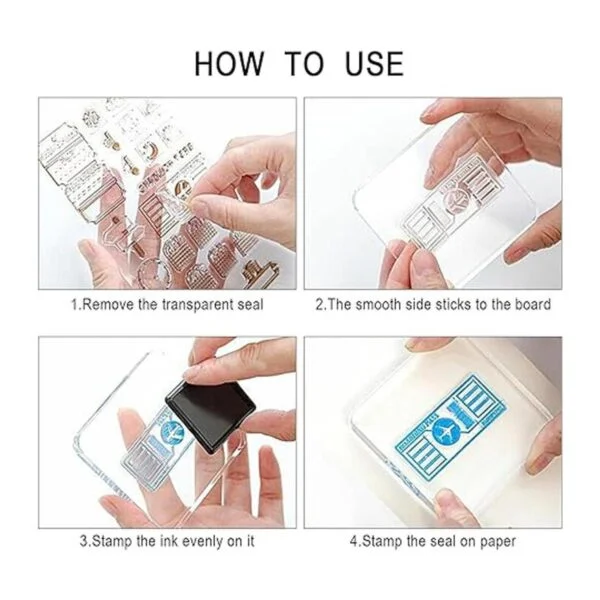 HOW TO USE

1.Remove the transparent seal

2.The smooth side sticks to the board

3.Stamp the ink evenly on it

4.Stamp the seal on paper