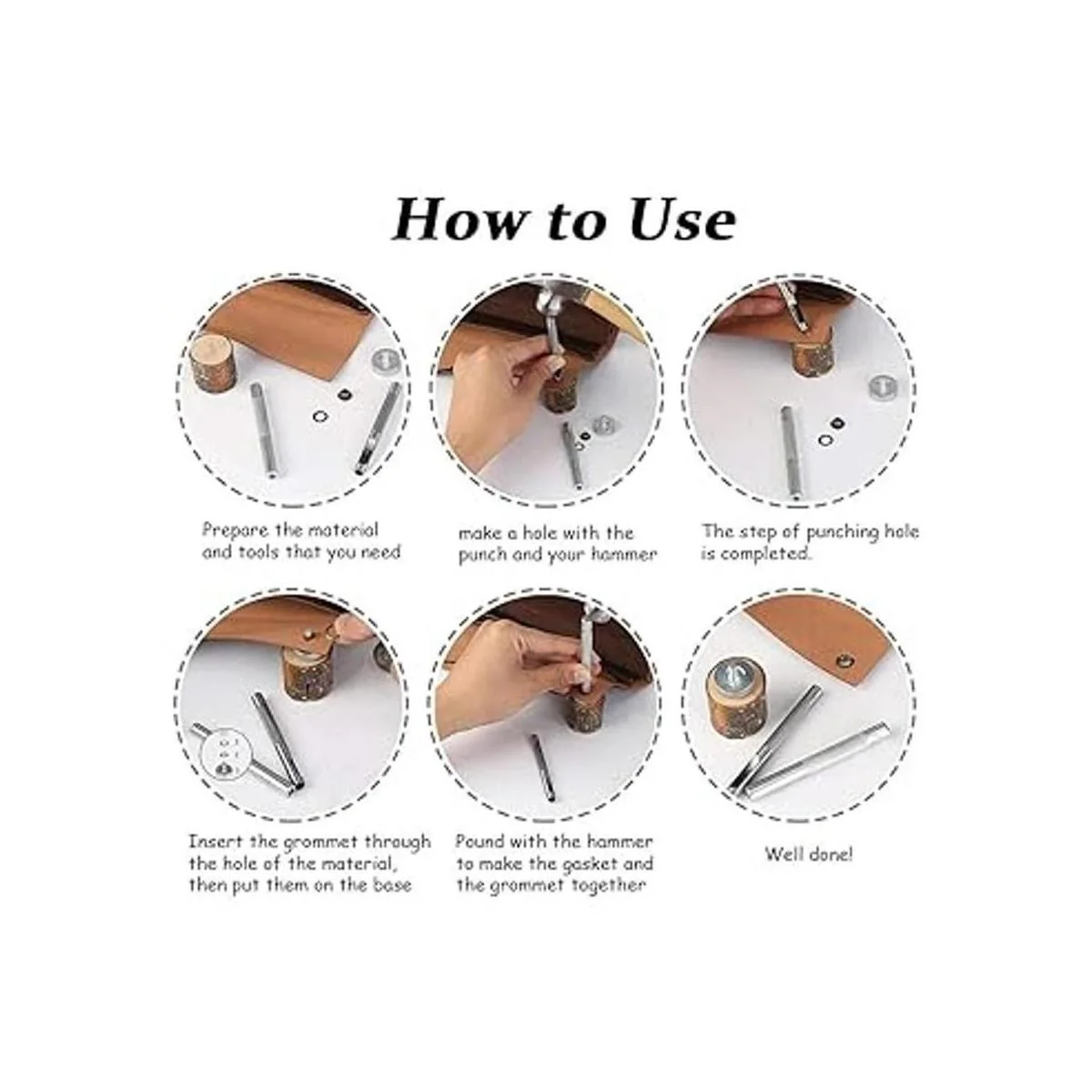 How to Use

Prepare the material and tools that you need

make a hole with the punch and your hammer

The step of punching hole is completed.

Insert the grommet through the hole of the material, then put them on the base

Pound with the hammer to make the gasket and the grommet together

Well done!