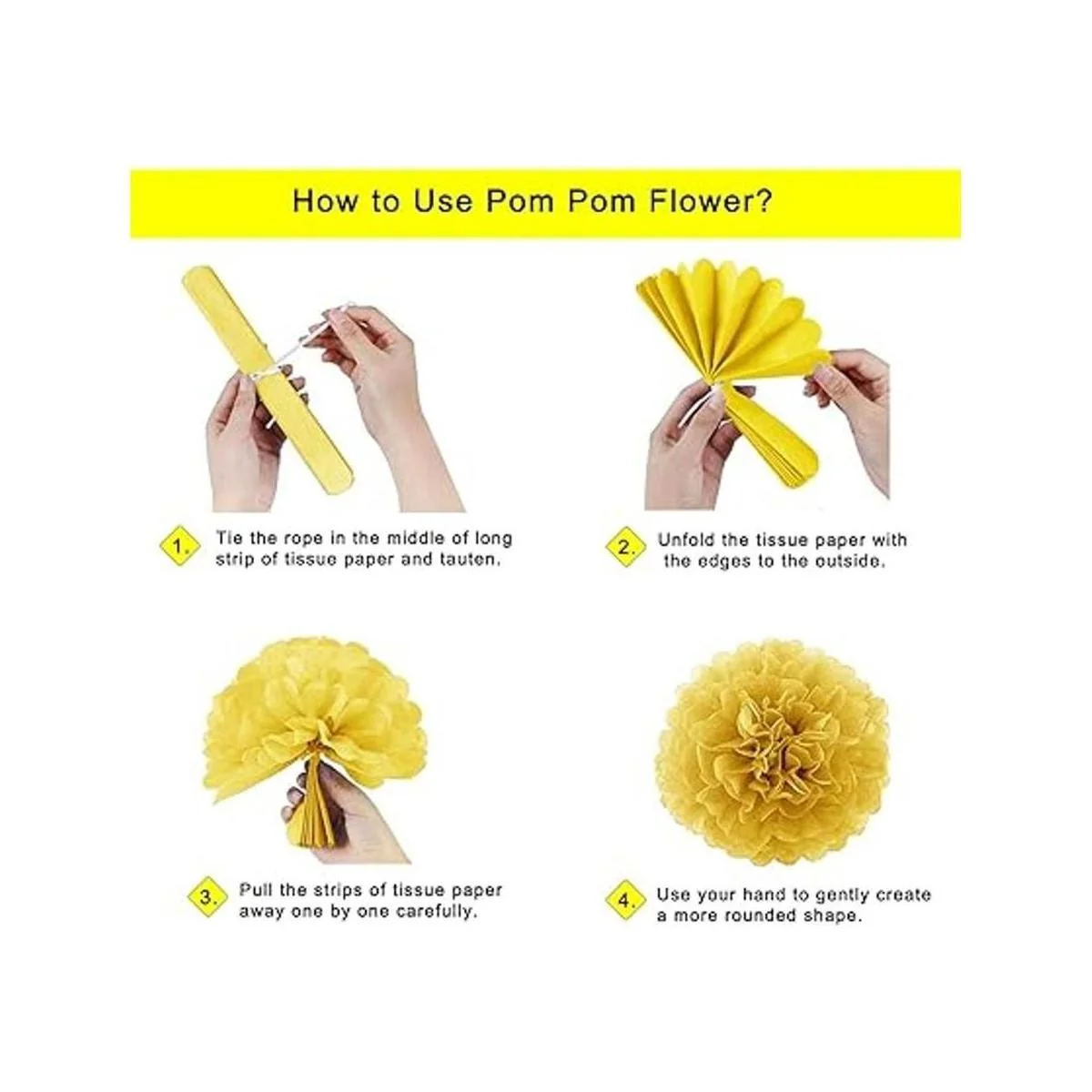 How to Use Pom Pom Flower?

1. Tie the rope in the middle of long strip of tissue paper and tauten.

2. Unfold the tissue paper with the edges to the outside.

3. Pull the strips of tissue paper away one by one carefully.

4. Use your hand to gently create a more rounded shape.