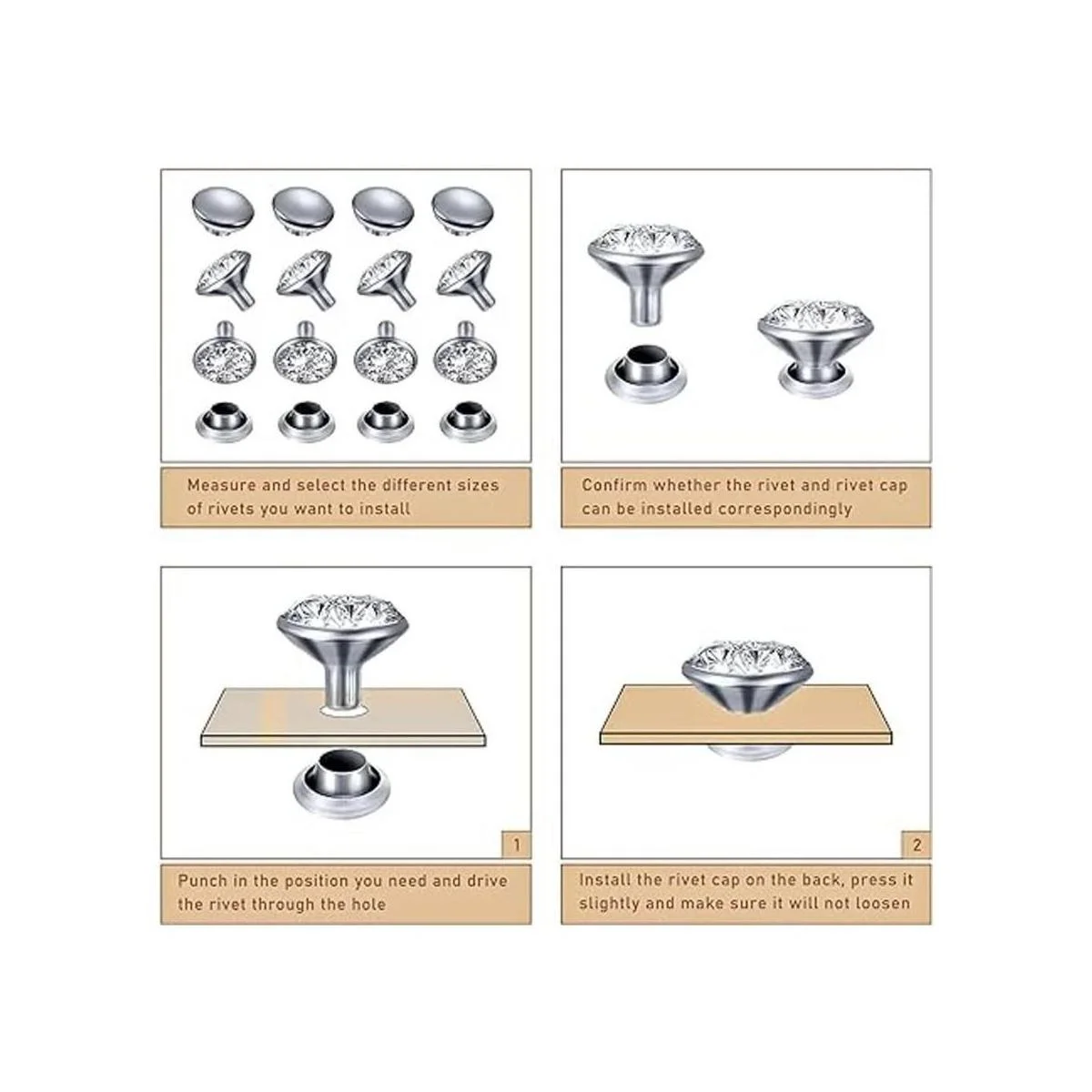 Measure and select the different sizes of rivets you want to install

Confirm whether the rivet and rivet cap can be installed correspondingly

1

Punch in the position you need and drive the rivet through the hole

2

Install the rivet cap on the back, press it slightly and make sure it will not loosen