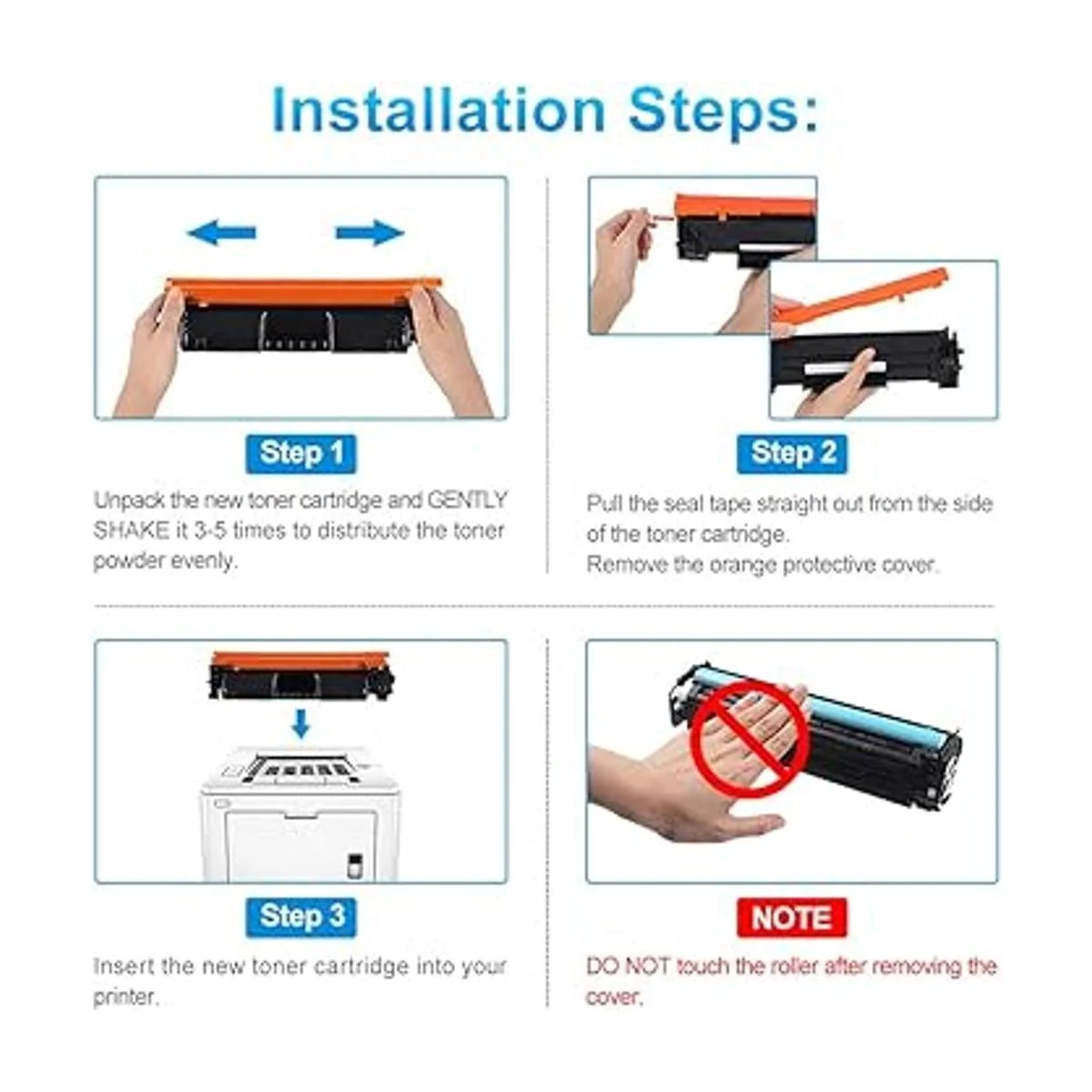 Installation Steps:

Step 1

Unpack the new toner cartridge and GENTLY SHAKE it 3-5 times to distribute the toner powder evenly.

Step 2

Pull the seal tape straight out from the side of the toner cartridge.
Remove the orange protective cover.

Step 3

Insert the new toner cartridge into your printer.

NOTE

DO NOT touch the roller after removing the cover.