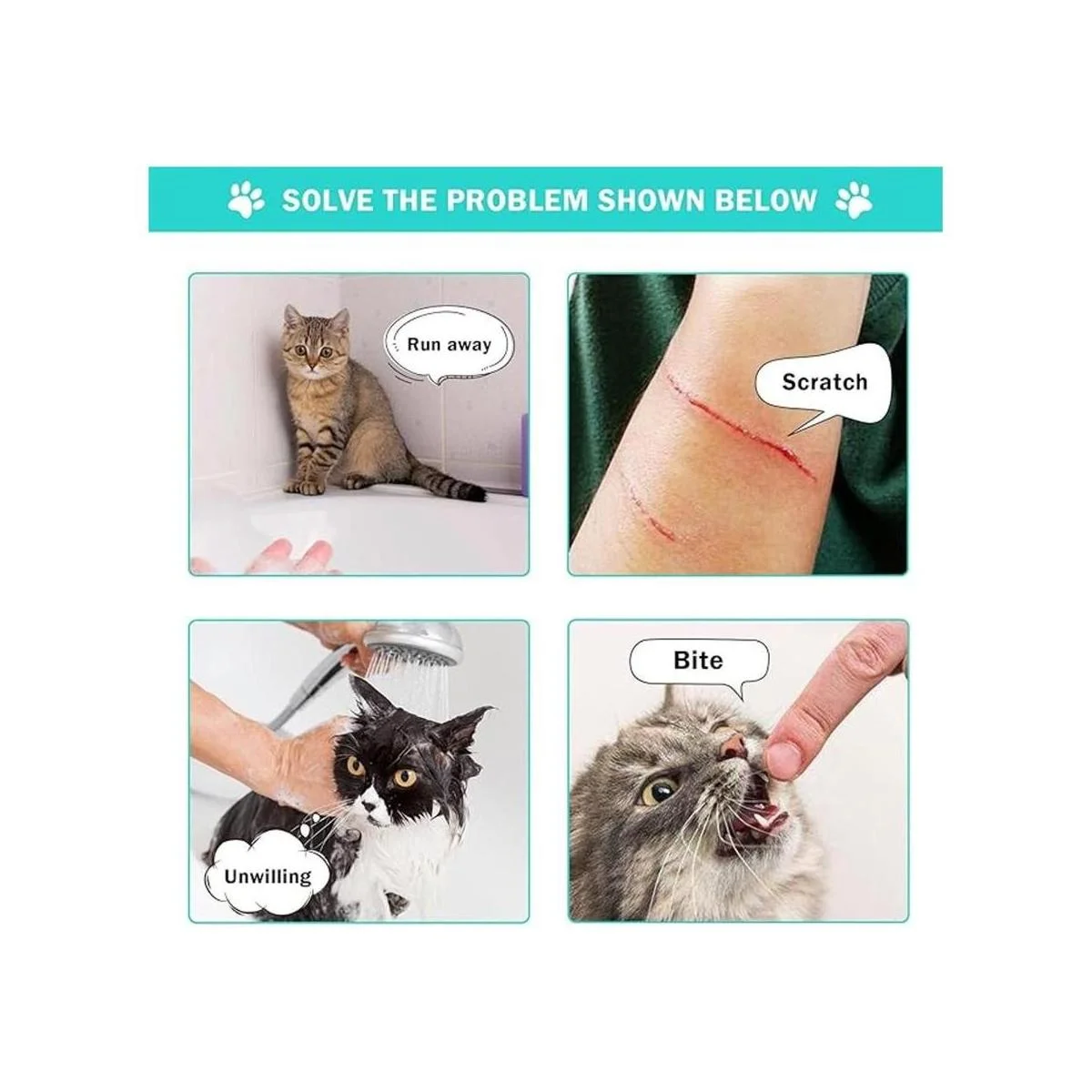 SOLVE THE PROBLEM SHOWN BELOW

Run away

Scratch

Unwilling

Bite