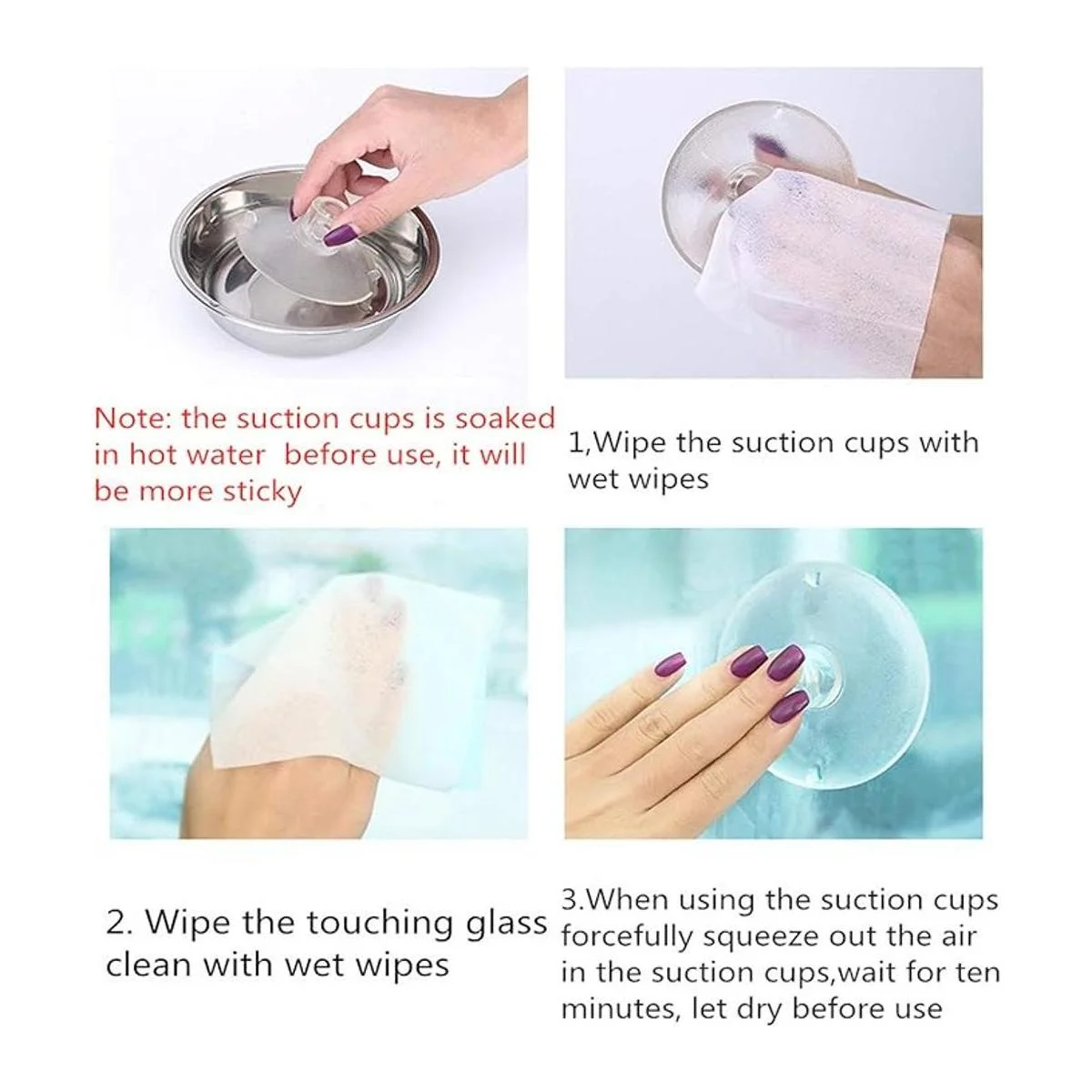 Note: the suction cups is soaked in hot water  before use, it will be more sticky

1,Wipe the suction cups with wet wipes

2. Wipe the touching glass clean with wet wipes

3.When using the suction cups forcefully squeeze out the air in the suction cups,wait for ten minutes, let dry before use