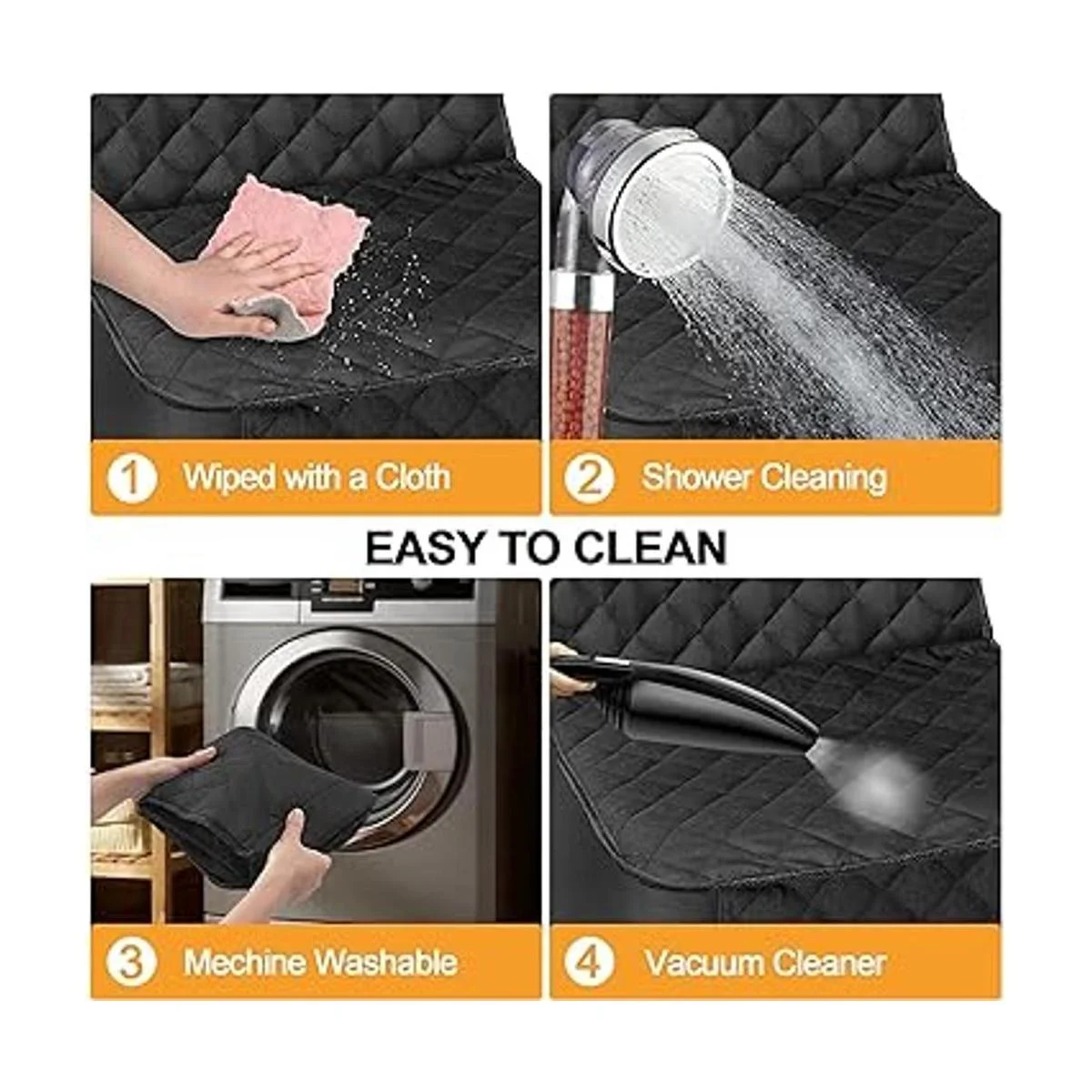 1 Wiped with a Cloth

2 Shower Cleaning

EASY TO CLEAN

3 Mechine Washable

4 Vacuum Cleaner