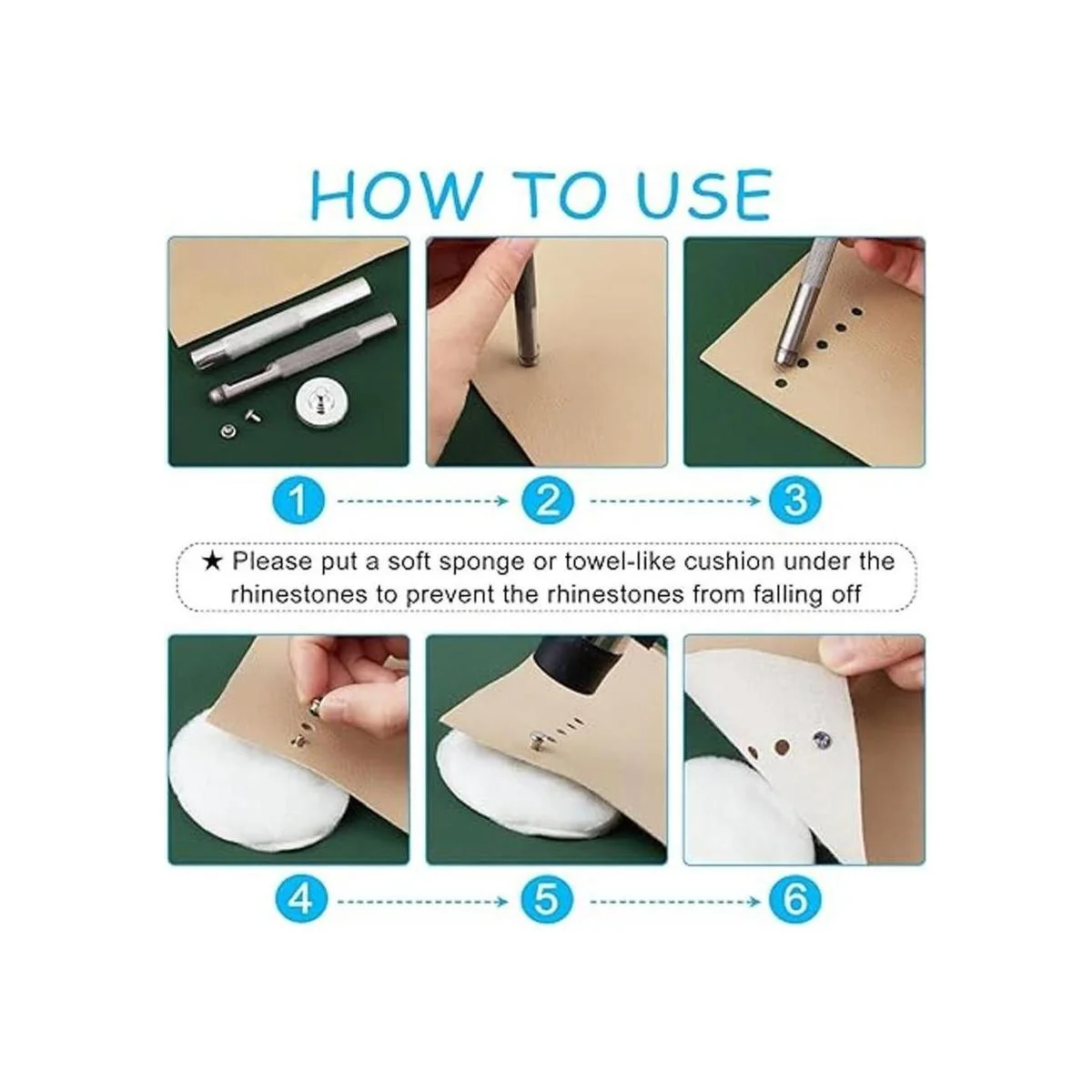 HOW TO USE

1 2 3

★ Please put a soft sponge or towel-like cushion under the rhinestones to prevent the rhinestones from falling off

4 5 6