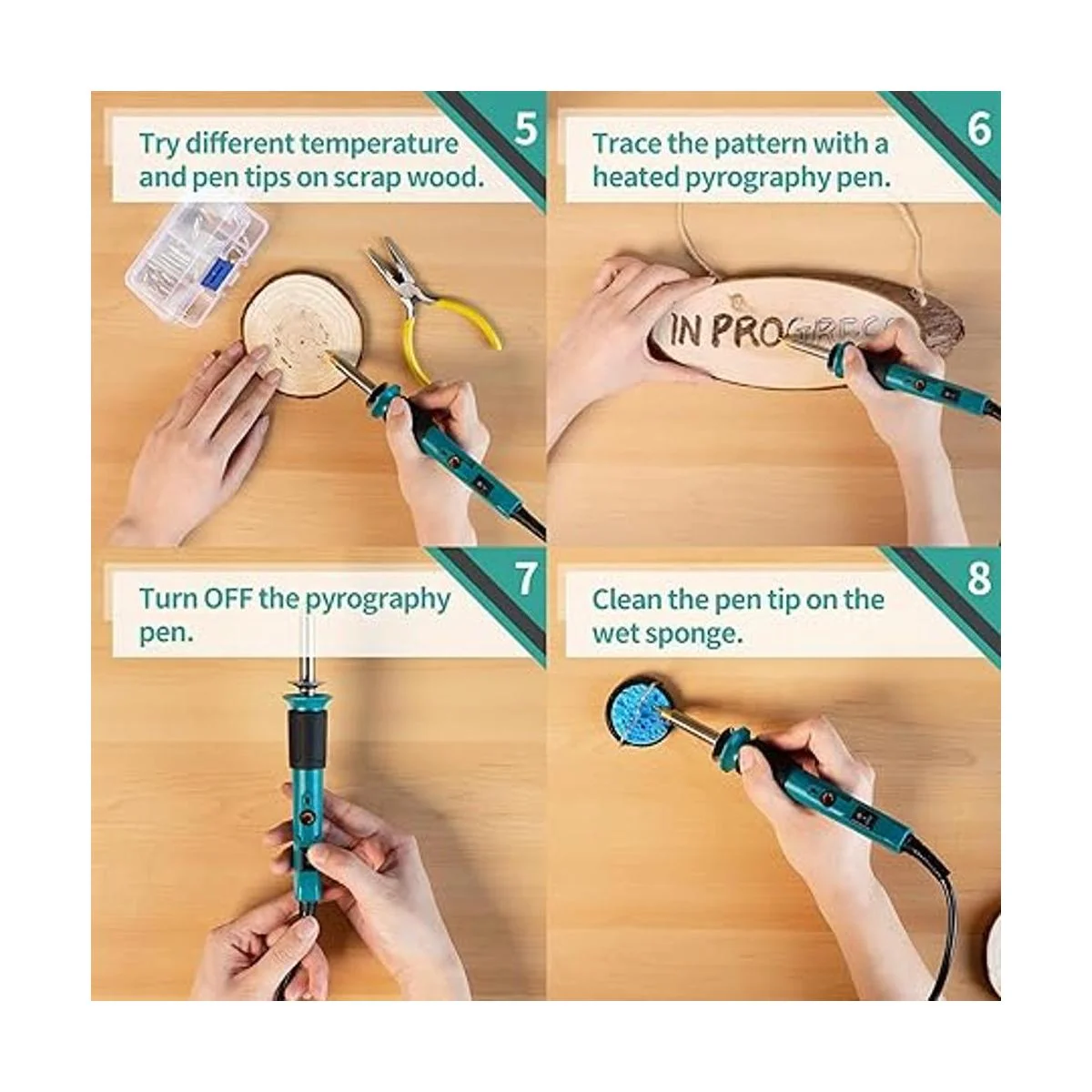 5
Try different temperature and pen tips on scrap wood.

6
Trace the pattern with a heated pyrography pen.

IN PROGRESS

7
Turn OFF the pyrography pen.

8
Clean the pen tip on the wet sponge.