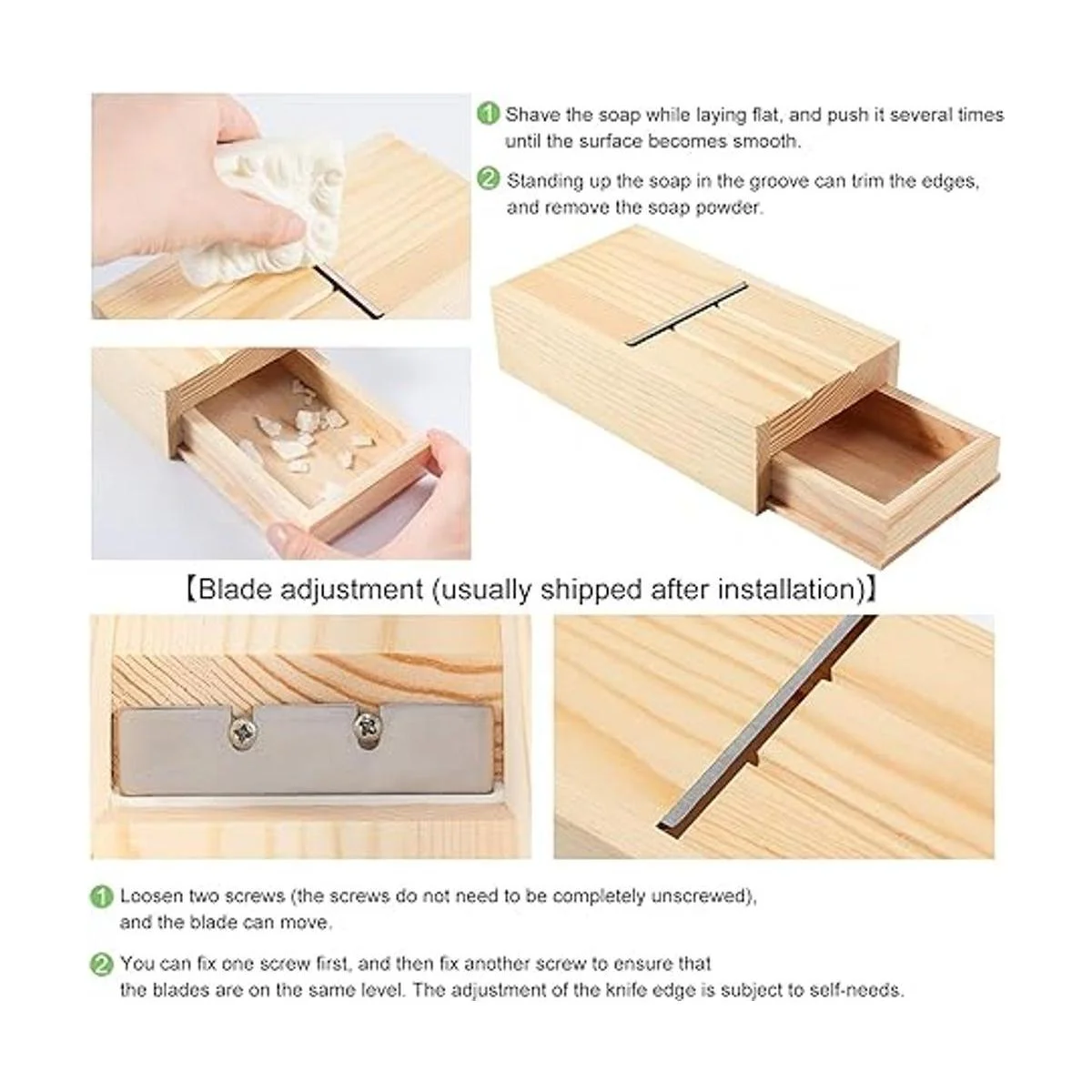 1 Shave the soap while laying flat, and push it several times until the surface becomes smooth.

2 Standing up the soap in the groove can trim the edges, and remove the soap powder.

【Blade adjustment (usually shipped after installation)】

1 Loosen two screws (the screws do not need to be completely unscrewed), and the blade can move.

2 You can fix one screw first, and then fix another screw to ensure that the blades are on the same level. The adjustment of the knife edge is subject to self-needs.