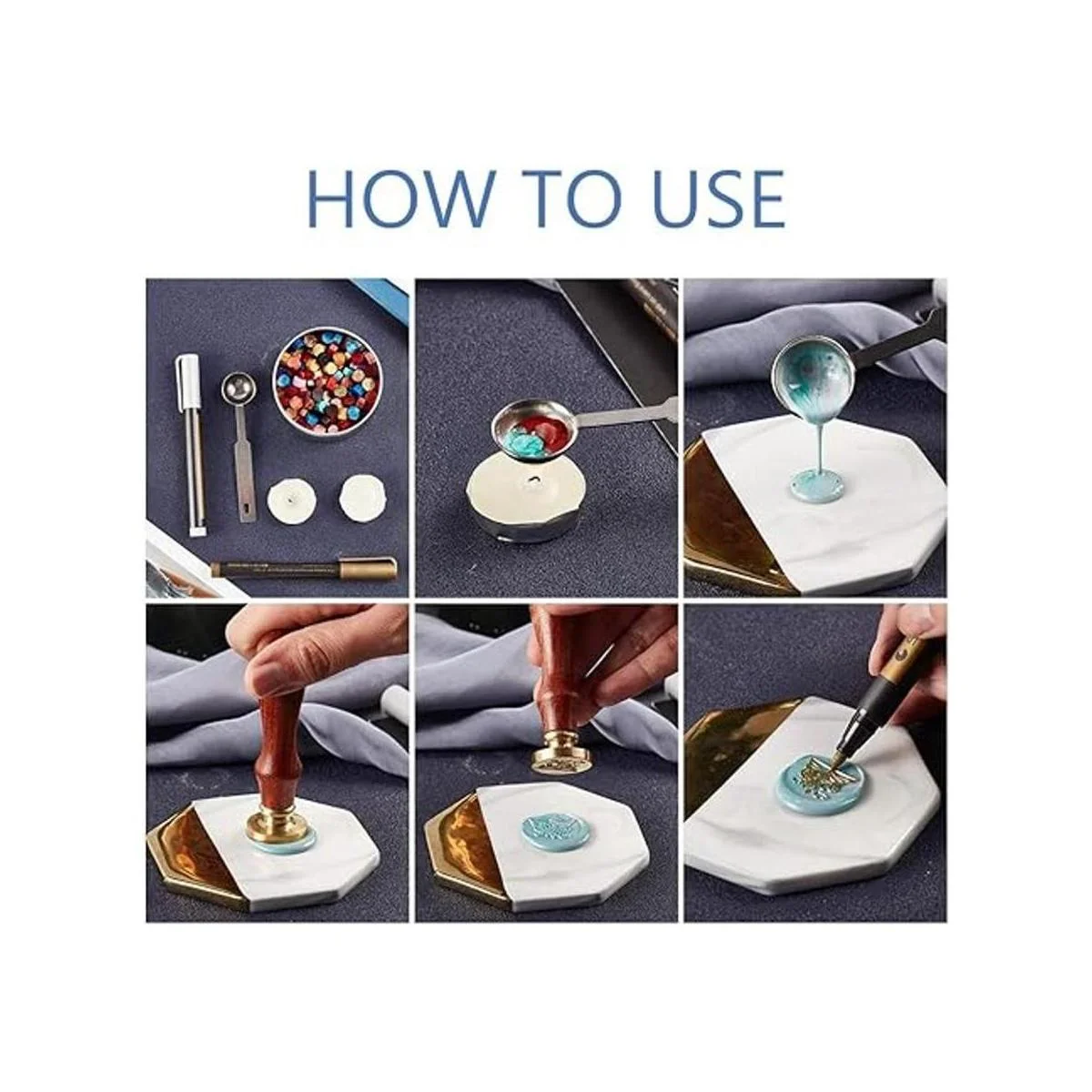 HOW TO USE