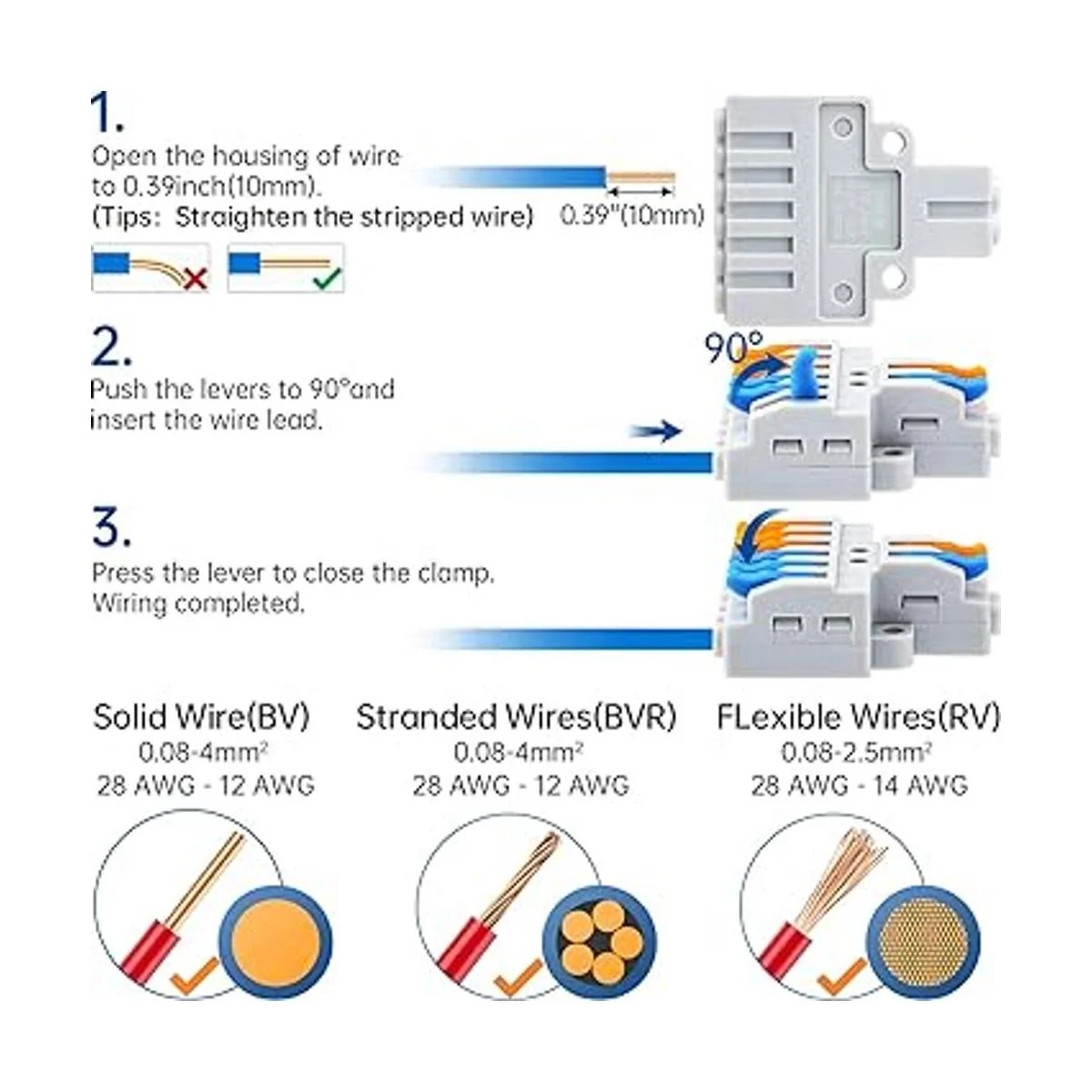 1.
Open the housing of wire to 0.39inch(10mm).
(Tips: Straighten the stripped wire)

0.39"(10mm)

2.
Push the levers to 90°and insert the wire lead.

90°

3.
Press the lever to close the clamp. Wiring completed.

Solid Wire(BV)
0.08-4mm²
28 AWG - 12 AWG

Stranded Wires(BVR)
0.08-4mm²
28 AWG - 12 AWG

FLexible Wires(RV)
0.08-2.5mm²
28 AWG - 14 AWG