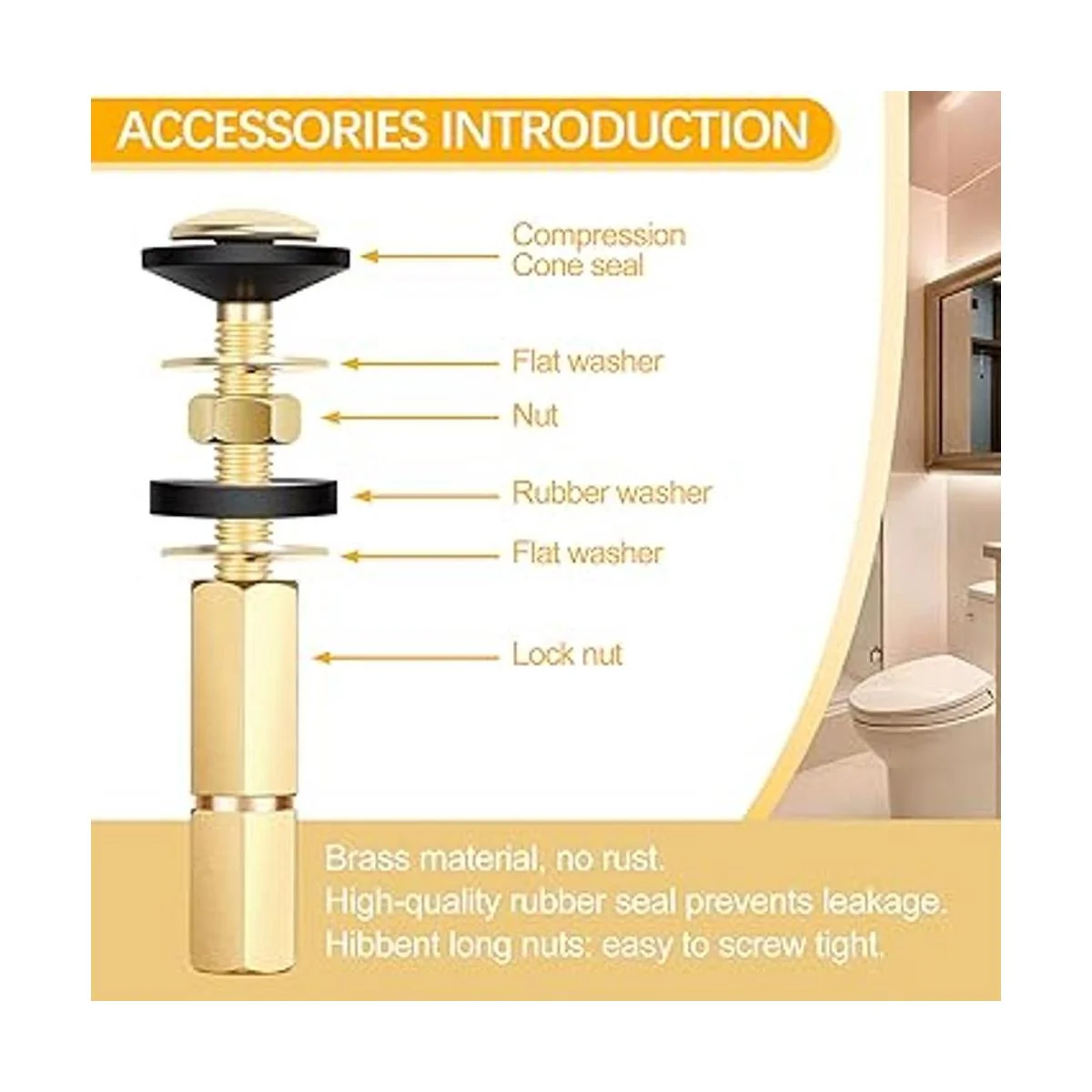 ACCESSORIES INTRODUCTION

Compression
Cone seal

Flat washer

Nut

Rubber washer

Flat washer

Lock nut

Brass material, no rust.
High-quality rubber seal prevents leakage.
Hibbent long nuts: easy to screw tight.