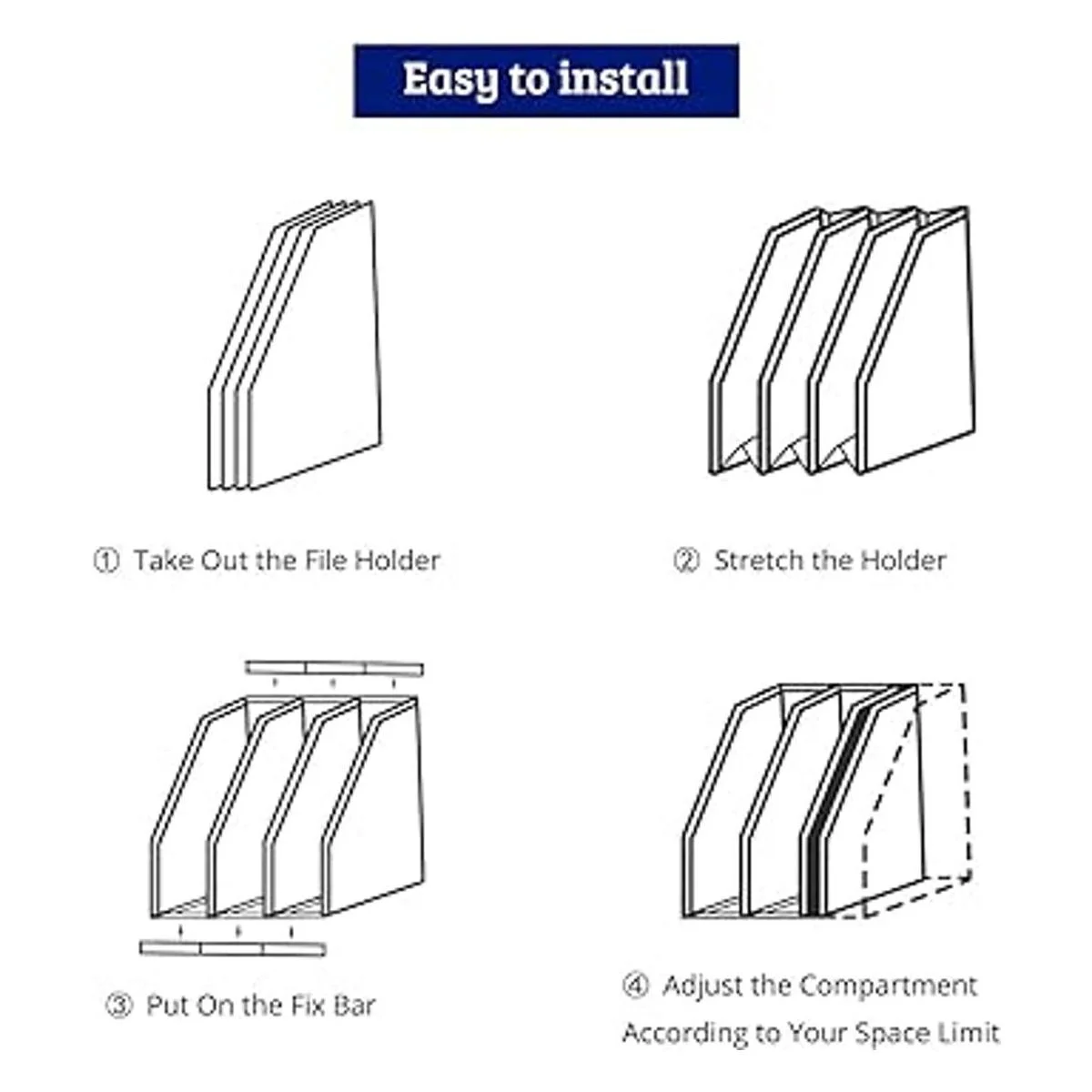 Easy to install

① Take Out the File Holder

② Stretch the Holder

③ Put On the Fix Bar

④ Adjust the Compartment According to Your Space Limit