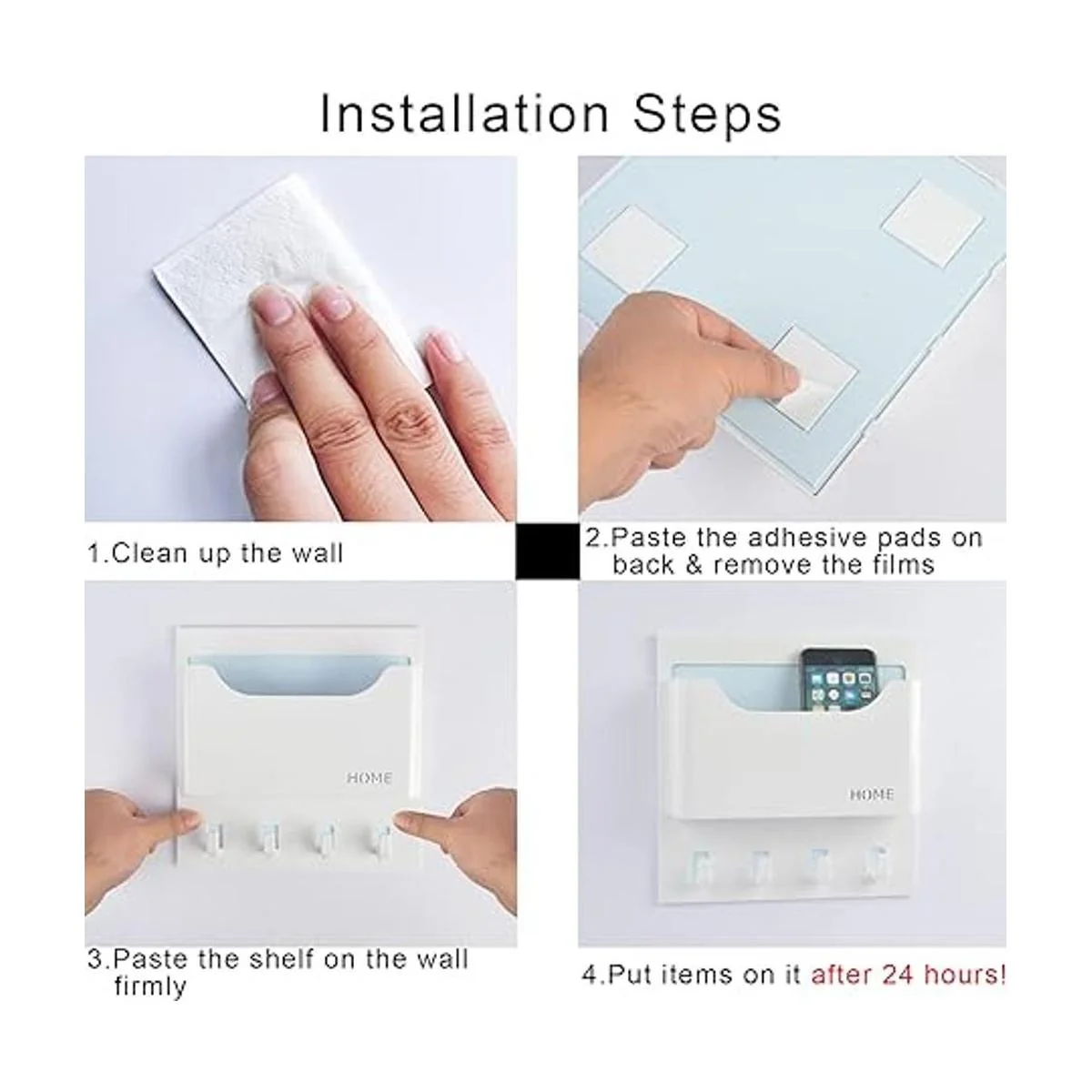 Installation Steps

1.Clean up the wall

2.Paste the adhesive pads on back & remove the films

HOME

3.Paste the shelf on the wall firmly

HOME

4.Put items on it after 24 hours!