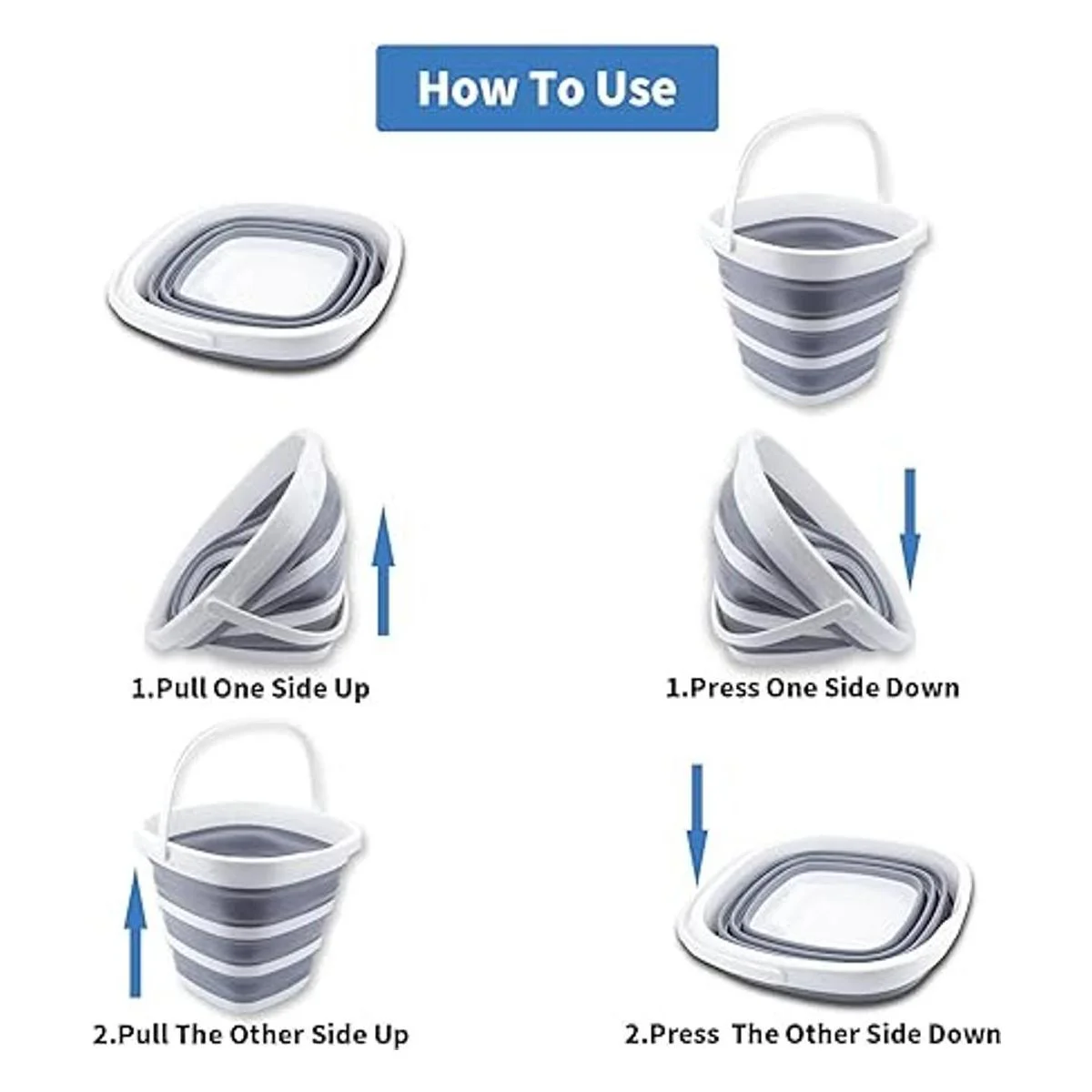 How To Use

1.Pull One Side Up

2.Pull The Other Side Up

1.Press One Side Down

2.Press  The Other Side Down