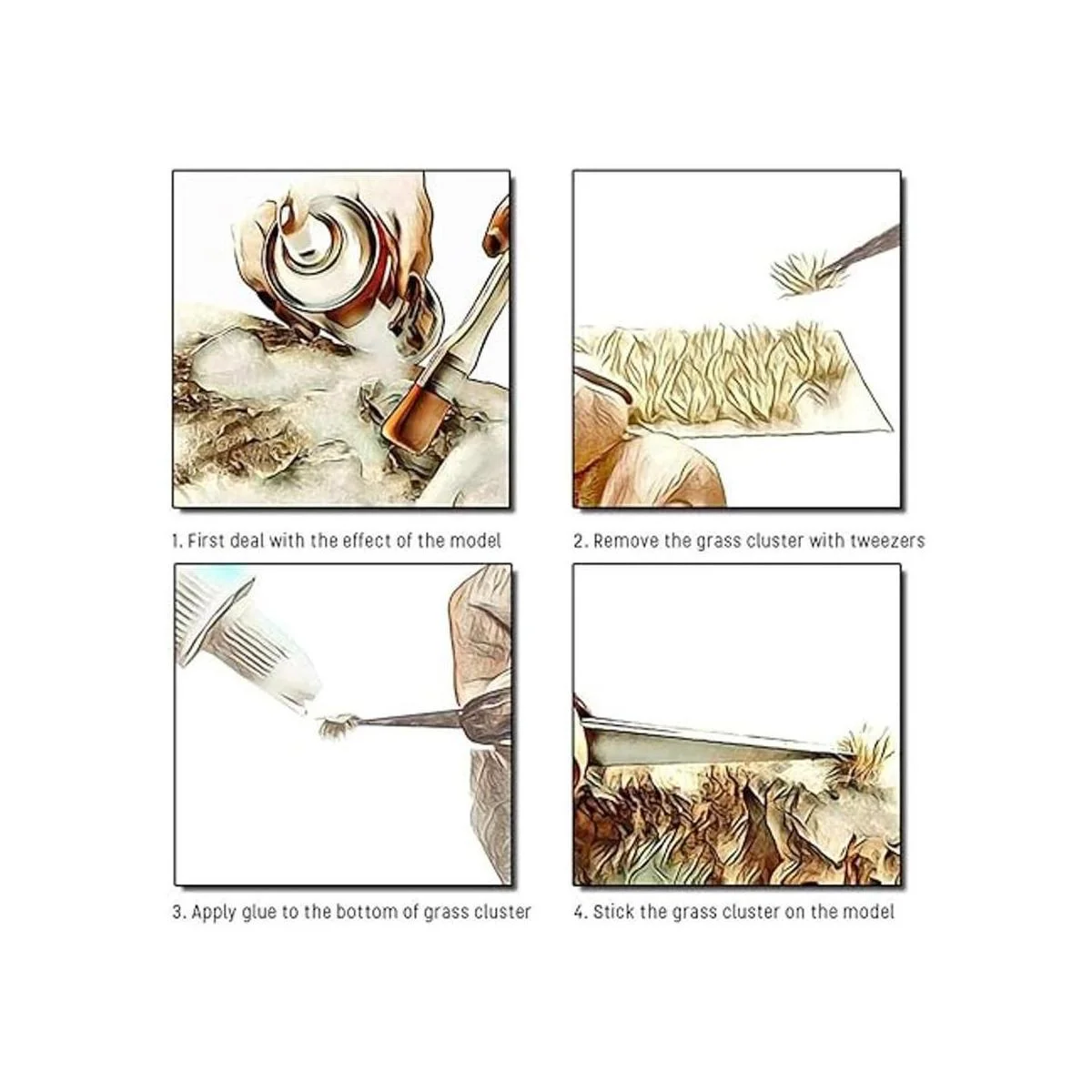 1. First deal with the effect of the model

2. Remove the grass cluster with tweezers

3. Apply glue to the bottom of grass cluster

4. Stick the grass cluster on the model