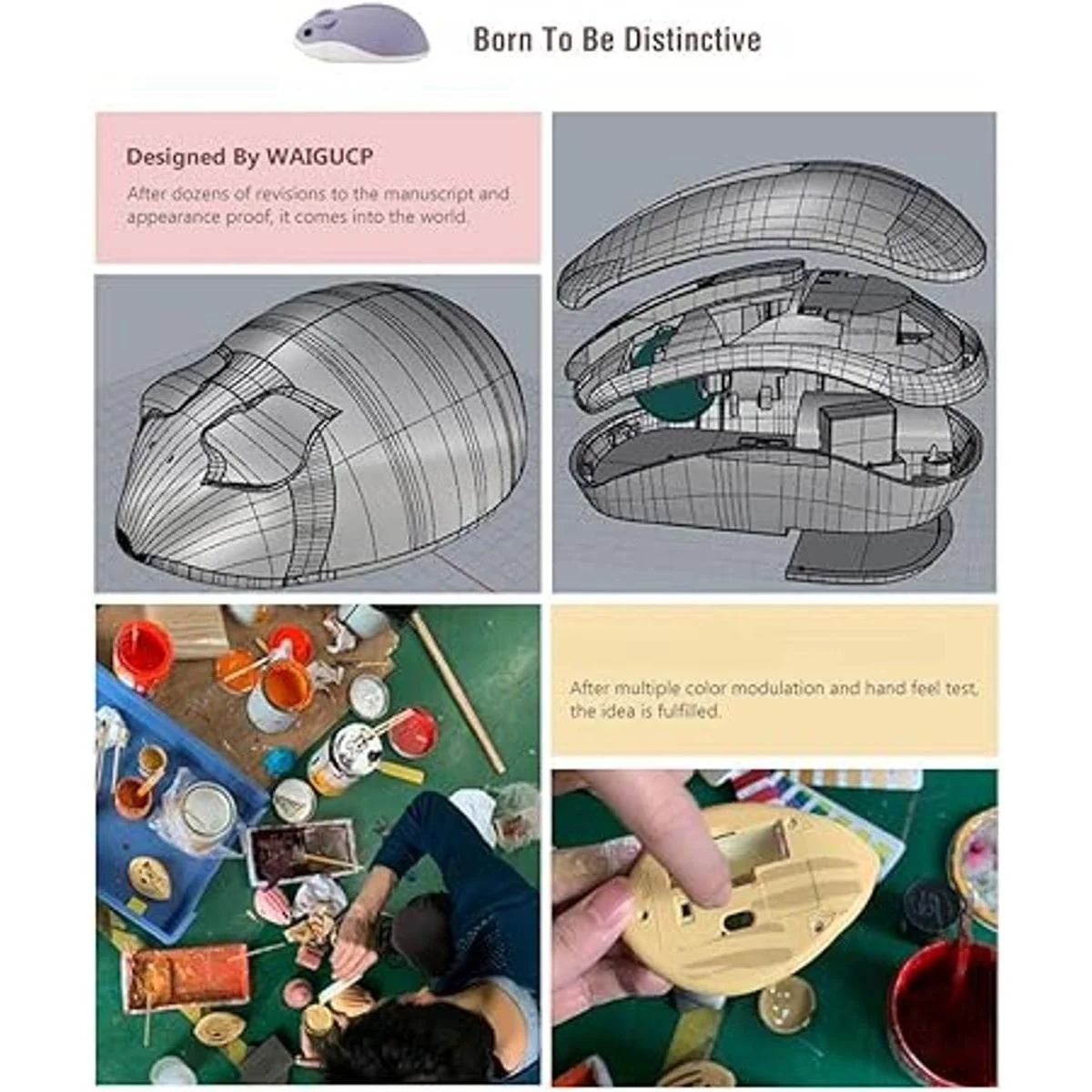 Born To Be Distinctive

Designed By WAIGUCP

After dozens of revisions to the manuscript and appearance proof, it comes into the world.

After multiple color modulation and hand feel test, the idea is fulfilled.