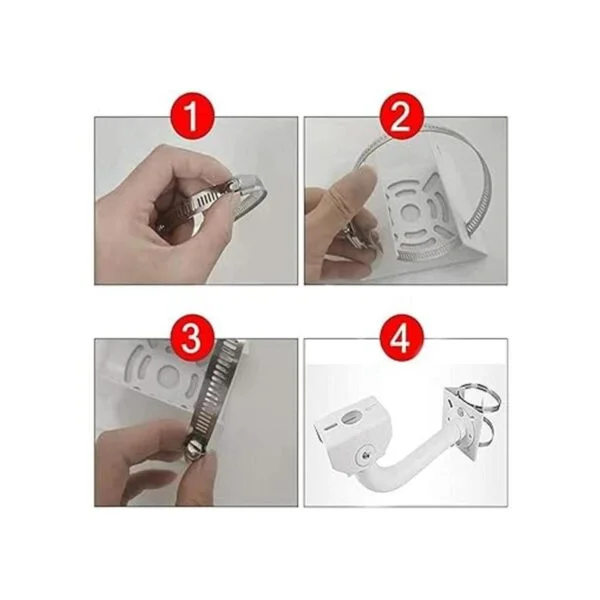 1

2

3

4