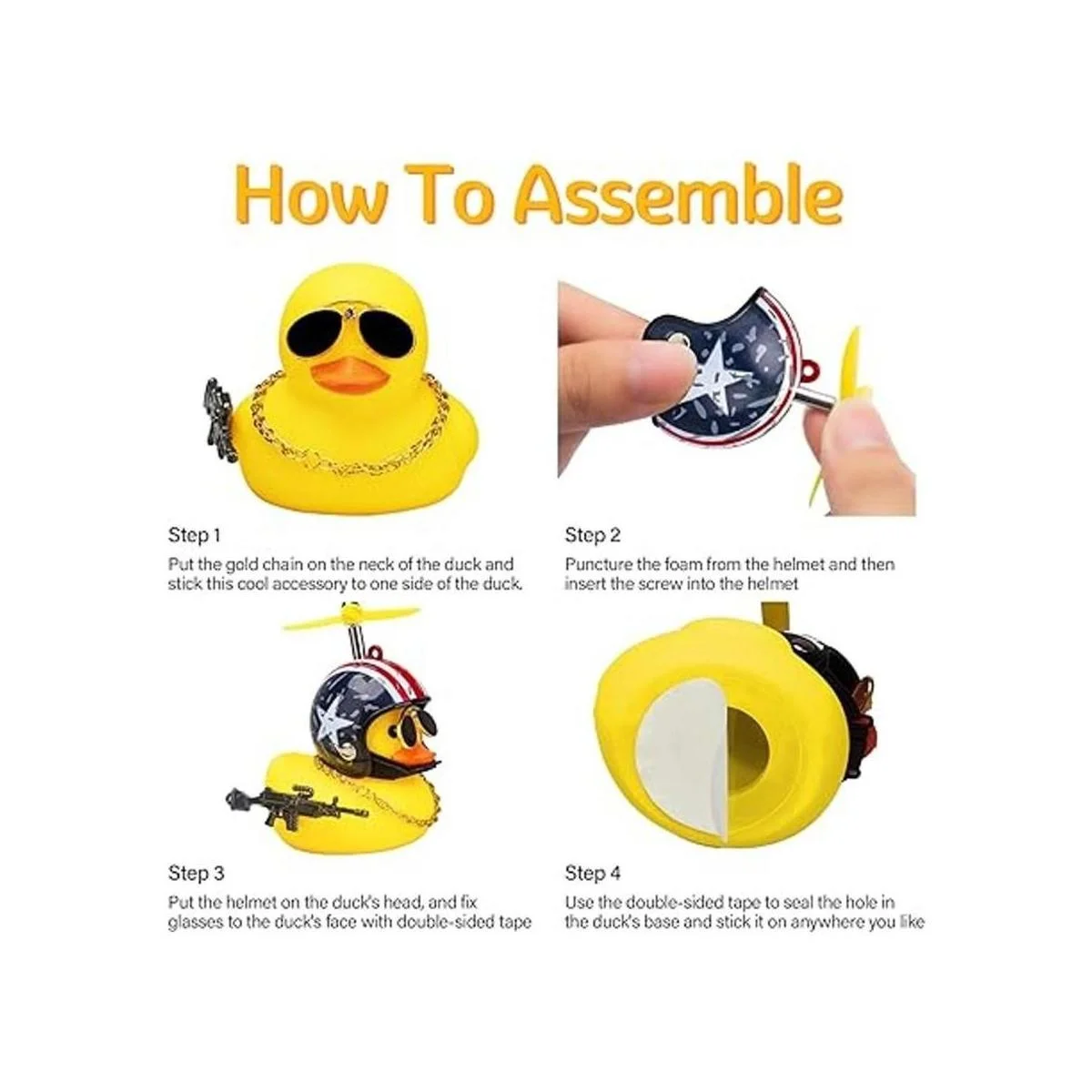 How To Assemble

Step 1
Put the gold chain on the neck of the duck and stick this cool accessory to one side of the duck.

Step 2
Puncture the foam from the helmet and then insert the screw into the helmet

Step 3
Put the helmet on the duck's head, and fix glasses to the duck's face with double-sided tape

Step 4
Use the double-sided tape to seal the hole in the duck's base and stick it on anywhere you like