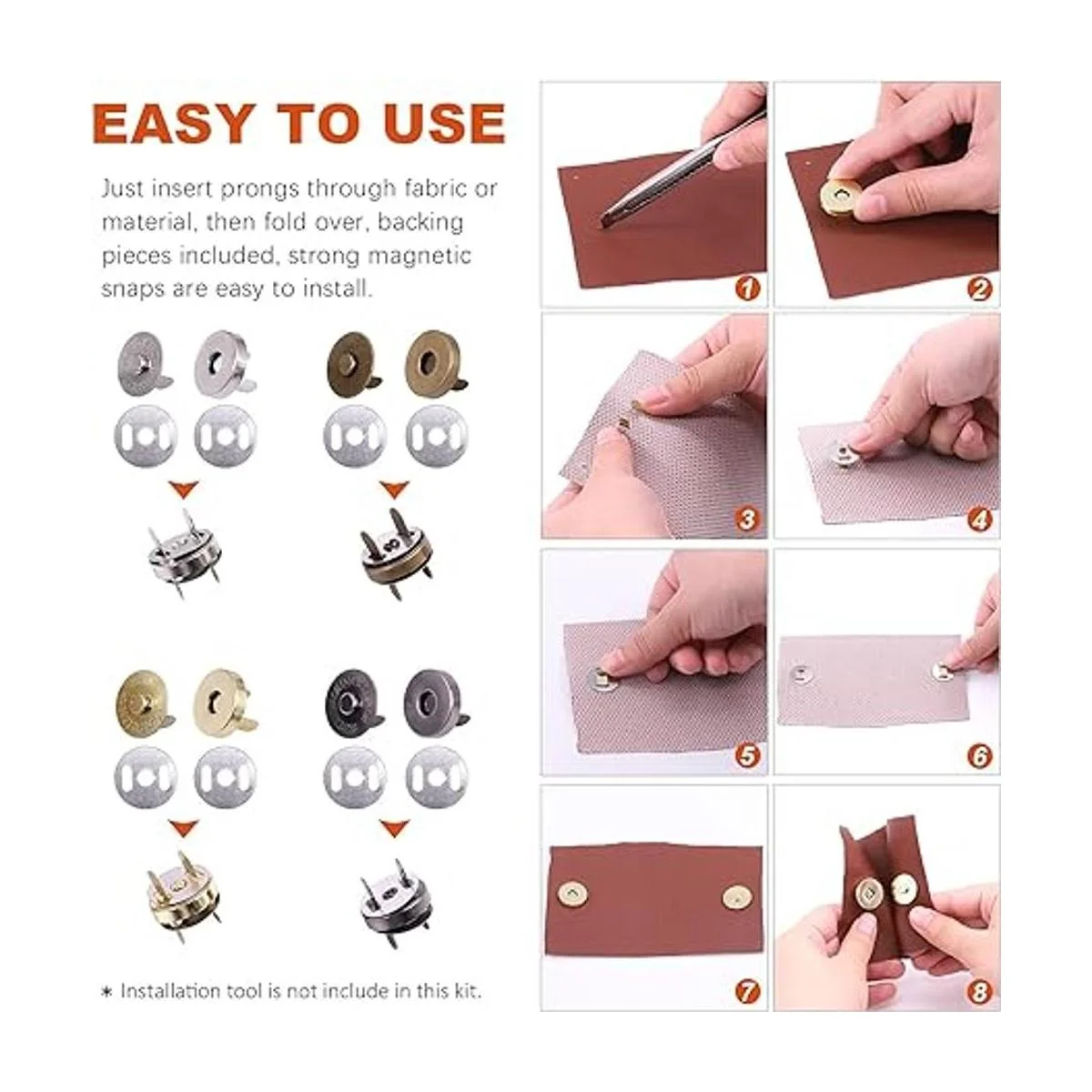 EASY TO USE

Just insert prongs through fabric or material, then fold over, backing pieces included, strong magnetic snaps are easy to install.

* Installation tool is not include in this kit.

1

2

3

4

5

6

7

8