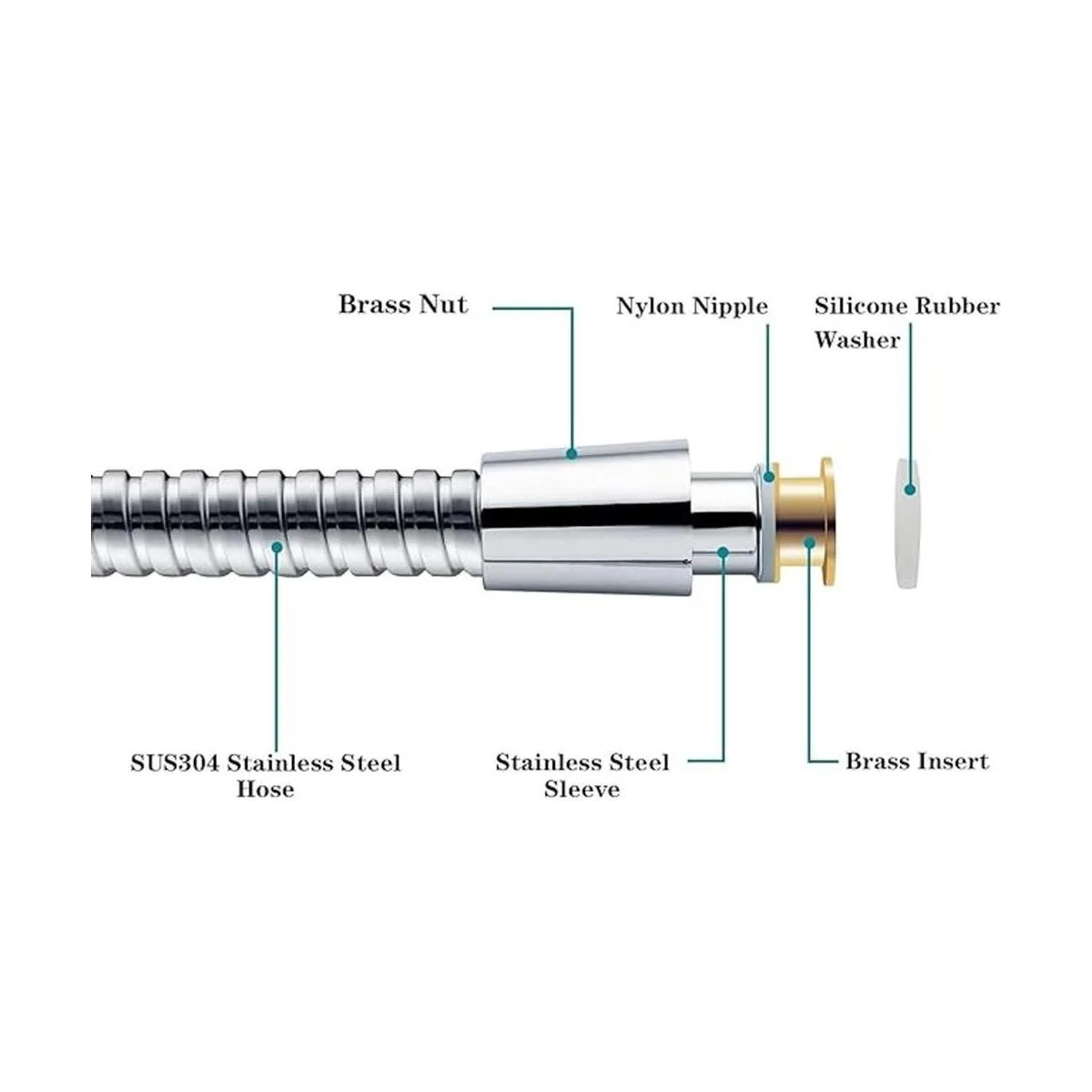 Brass Nut

Nylon Nipple

Silicone Rubber Washer

SUS304 Stainless Steel Hose

Stainless Steel Sleeve

Brass Insert