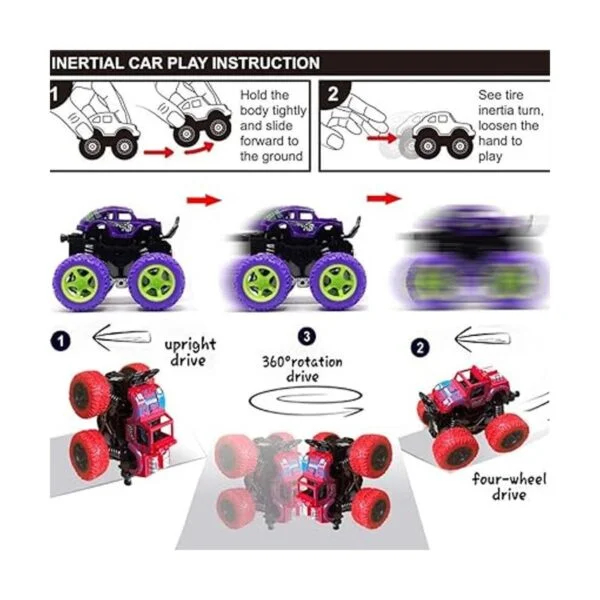 INERTIAL CAR PLAY INSTRUCTION

1

Hold the body tightly and slide forward to the ground

2

See tire inertia turn, loosen the hand to play

1

upright drive

3

360°rotation drive

2

four-wheel drive