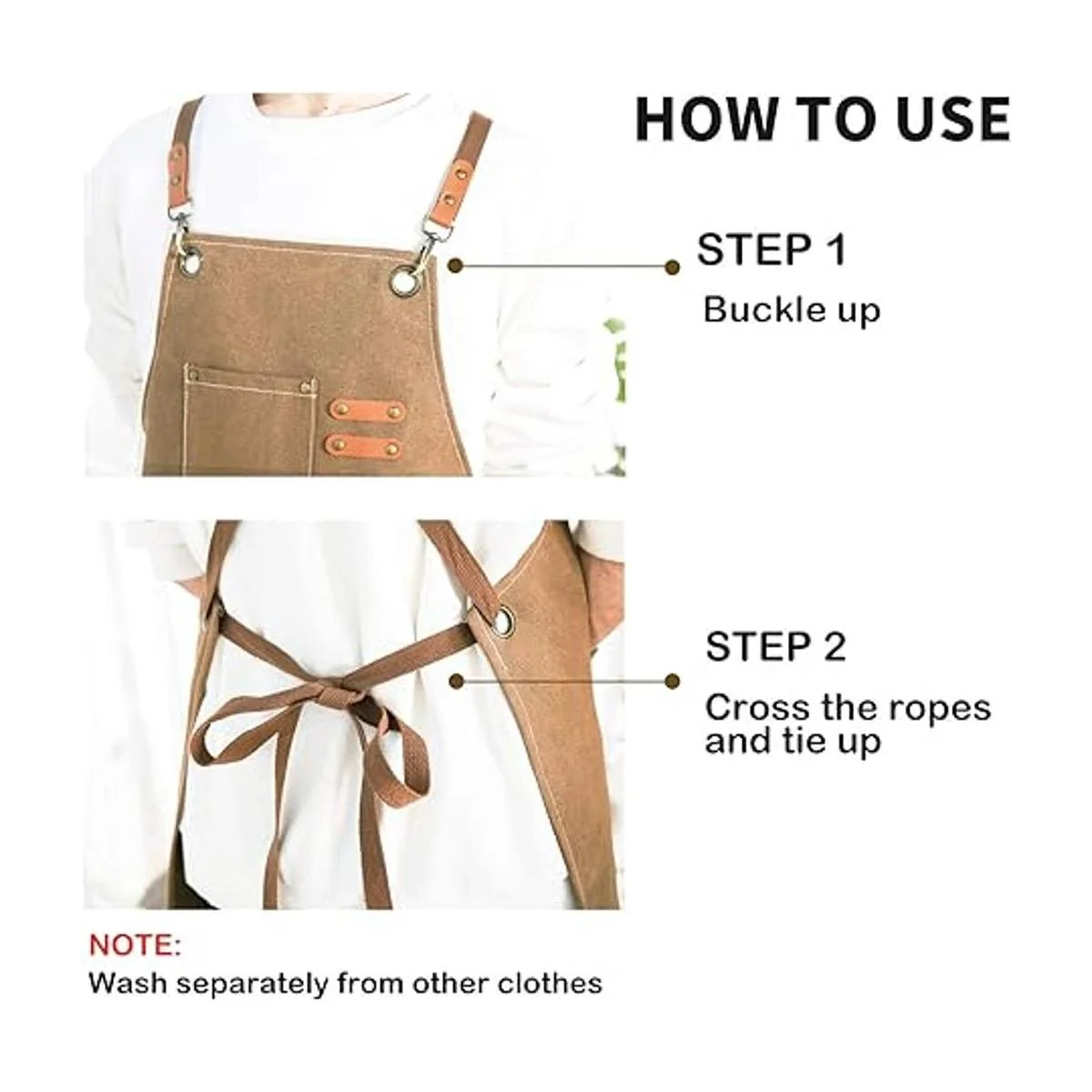 HOW TO USE

STEP 1
Buckle up

STEP 2
Cross the ropes and tie up

NOTE:
Wash separately from other clothes