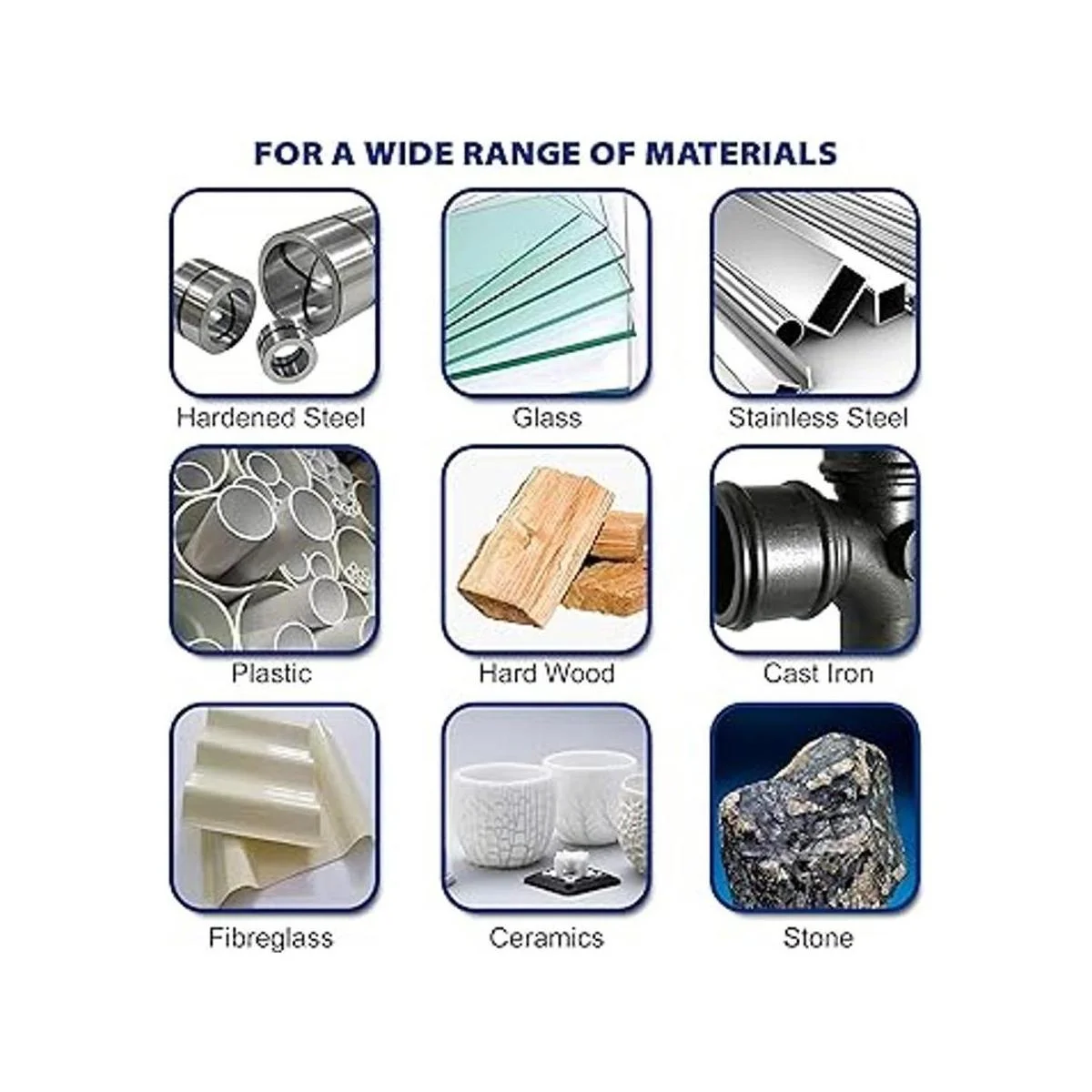 FOR A WIDE RANGE OF MATERIALS

Hardened Steel

Glass

Stainless Steel

Plastic

Hard Wood

Cast Iron

Fibreglass

Ceramics

Stone