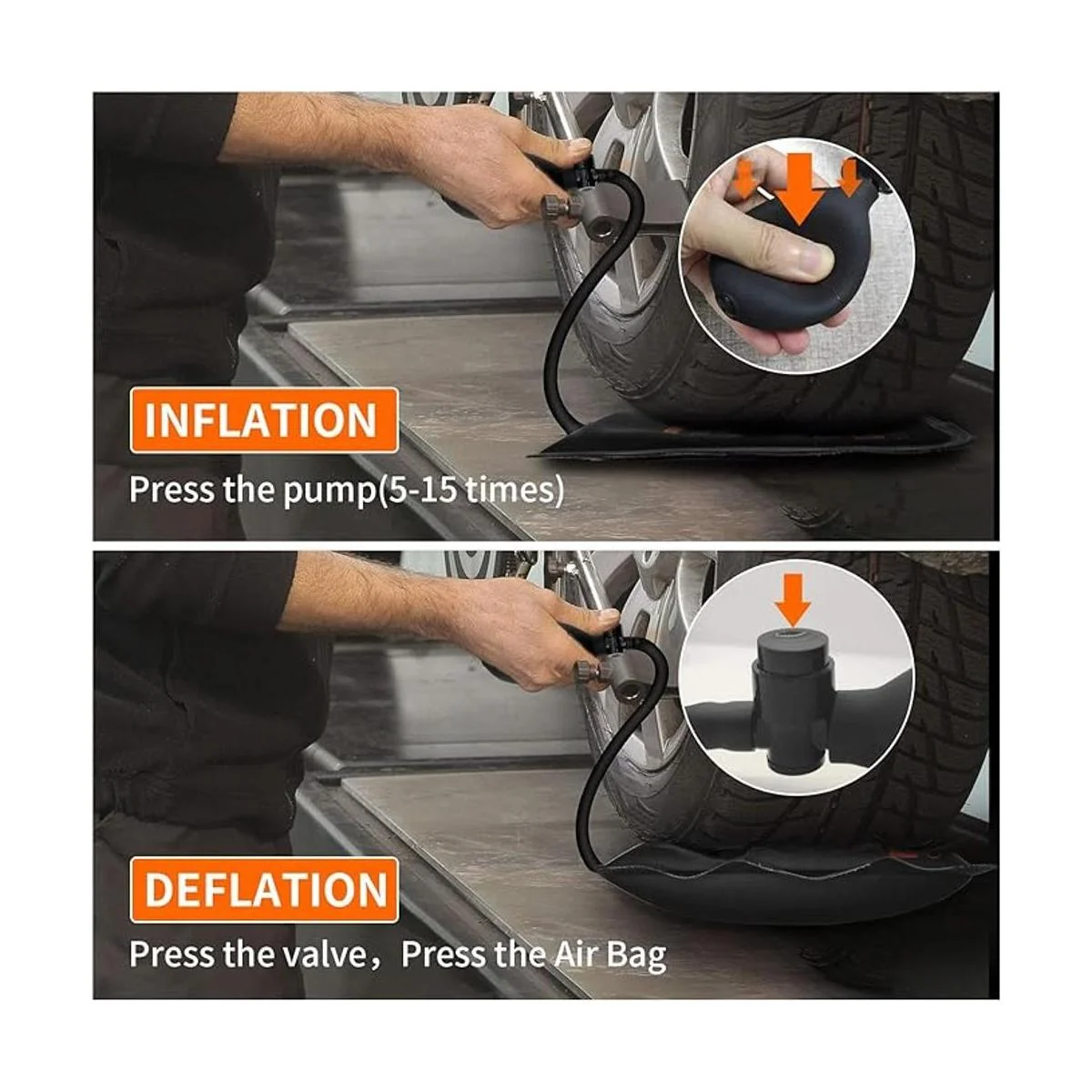 INFLATION

Press the pump(5-15 times)

DEFLATION

Press the valve，Press the Air Bag