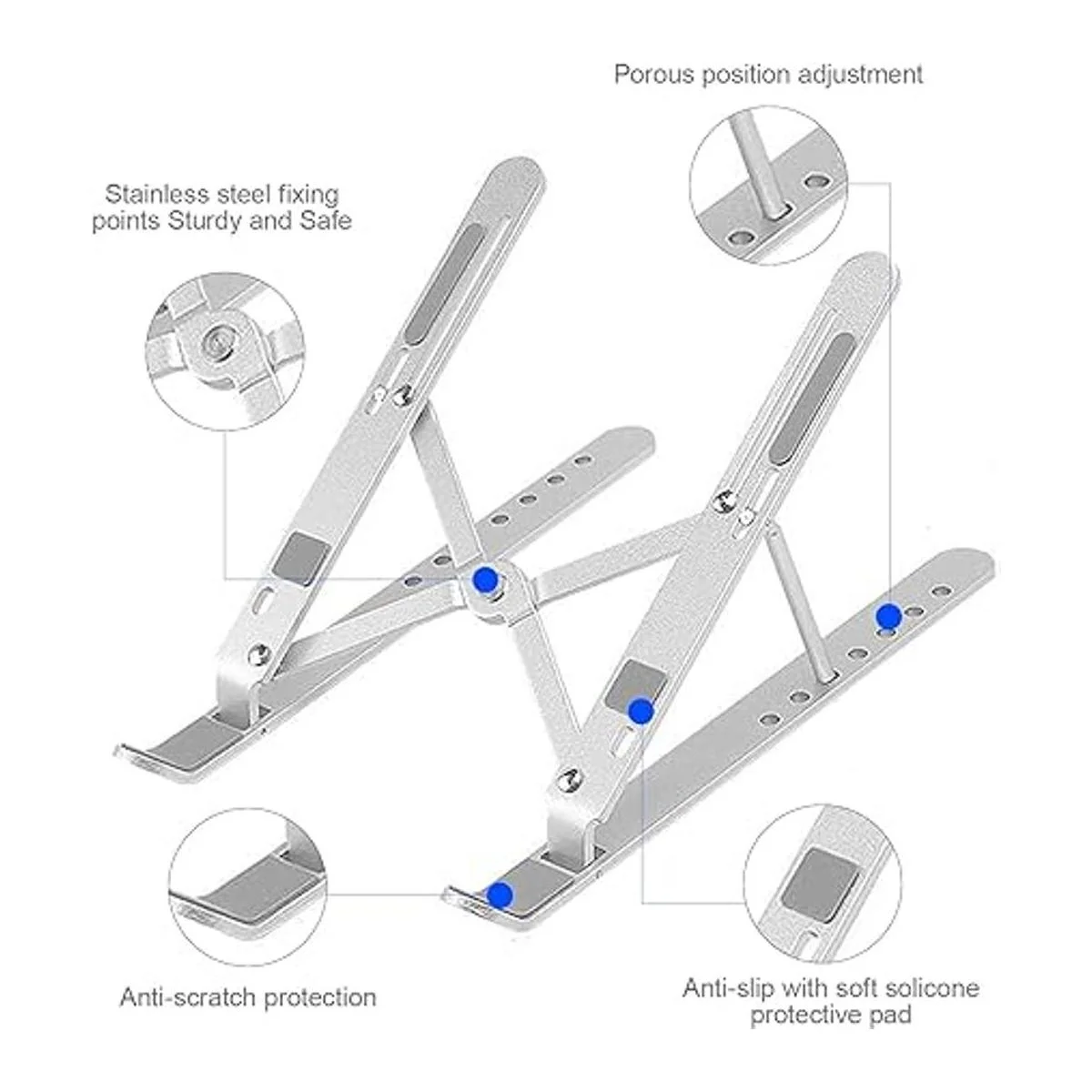 Porous position adjustment

Stainless steel fixing points Sturdy and Safe

Anti-scratch protection

Anti-slip with soft solicone protective pad