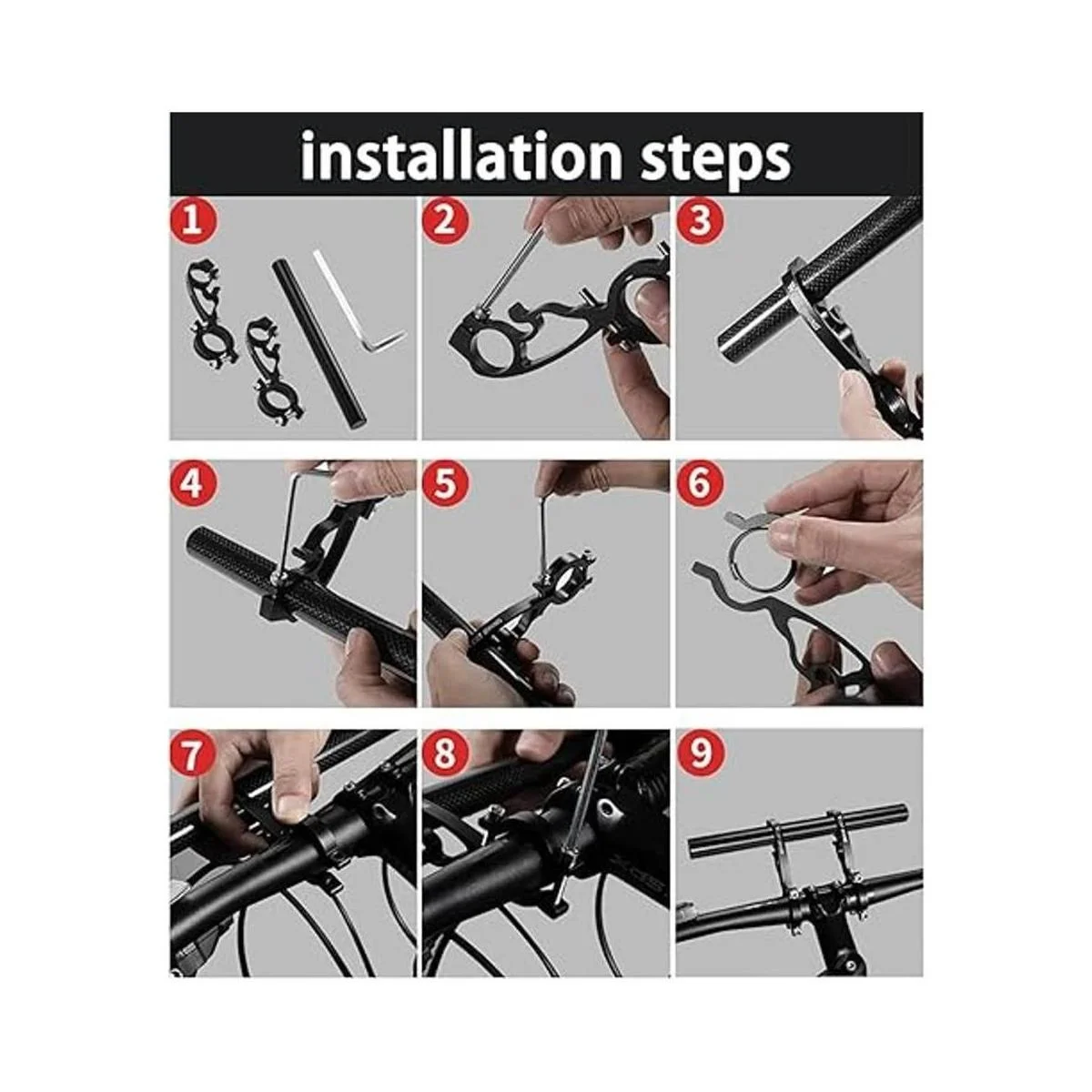 installation steps

1

2

3

4

5

6

7

8

9