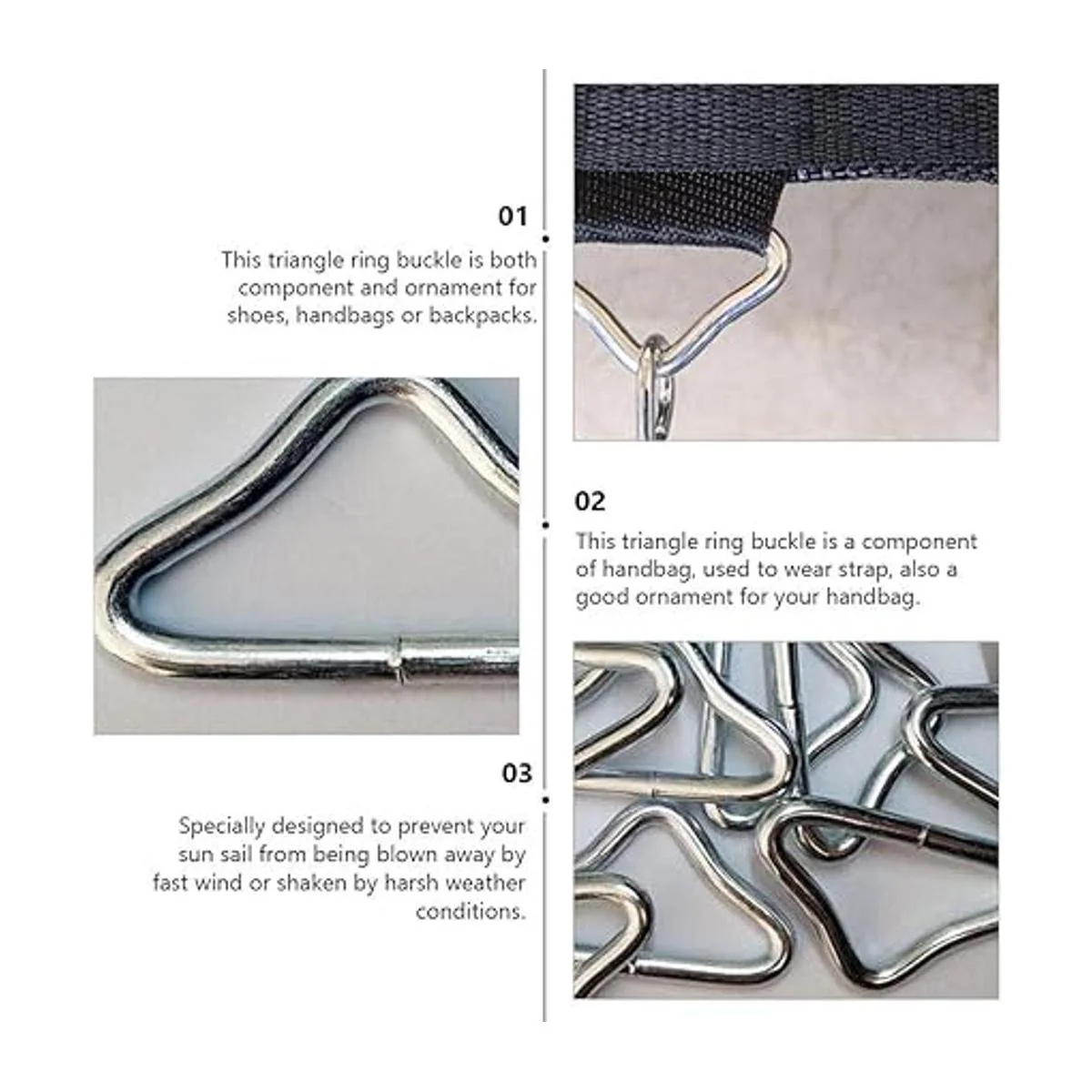 01

This triangle ring buckle is both component and ornament for shoes, handbags or backpacks.

02

This triangle ring buckle is a component of handbag, used to wear strap, also a good ornament for your handbag.

03

Specially designed to prevent your sun sail from being blown away by fast wind or shaken by harsh weather conditions.