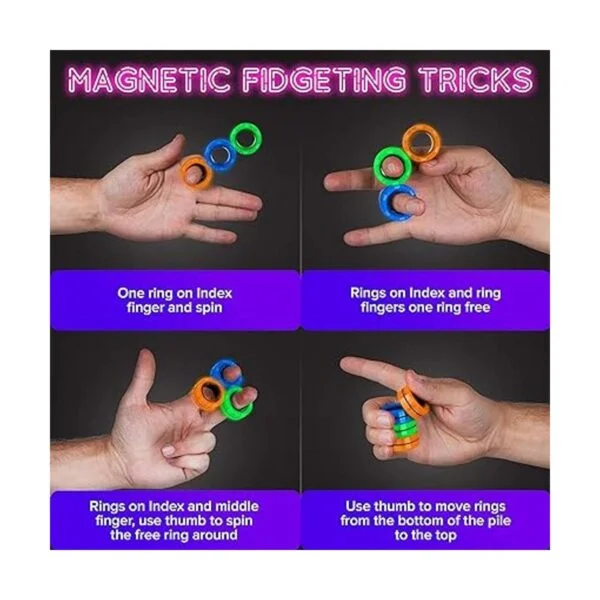 MAGNETIC FIDGETING TRICKS

One ring on Index finger and spin

Rings on Index and ring fingers one ring free

Rings on Index and middle finger, use thumb to spin the free ring around

Use thumb to move rings from the bottom of the pile to the top