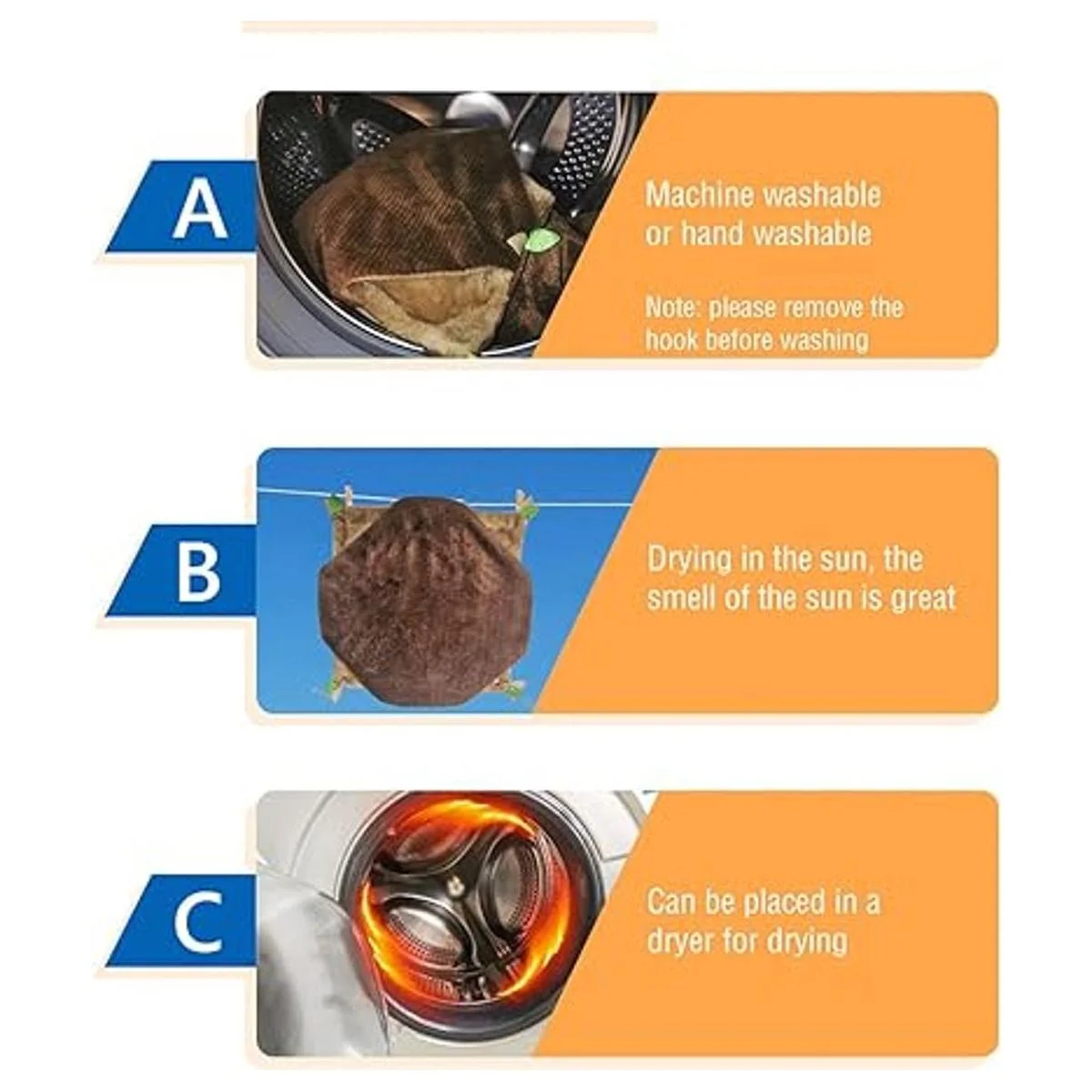 A

Machine washable or hand washable

Note: please remove the hook before washing

B

Drying in the sun, the smell of the sun is great

C

Can be placed in a dryer for drying