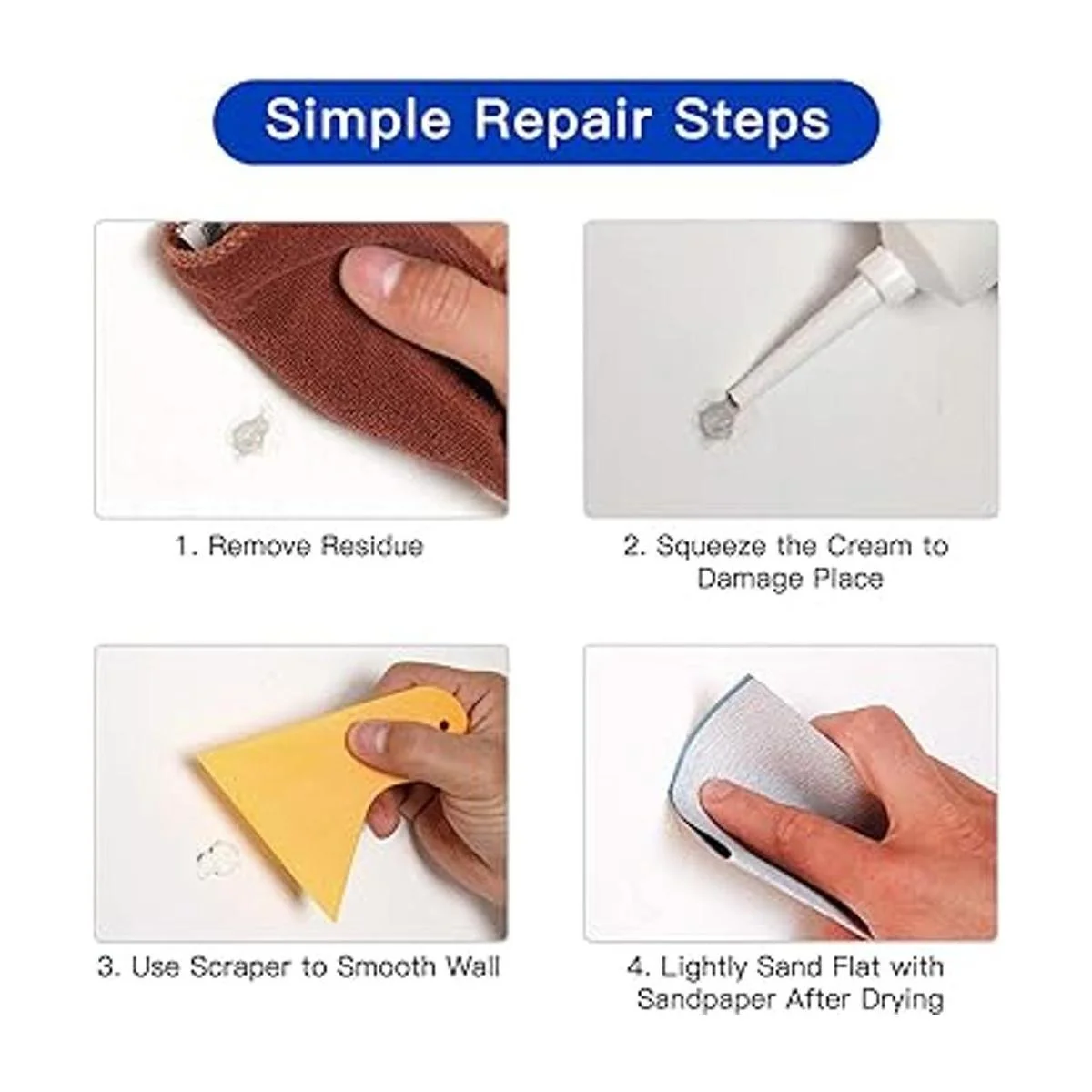 Simple Repair Steps

1. Remove Residue

2. Squeeze the Cream to Damage Place

3. Use Scraper to Smooth Wall

4. Lightly Sand Flat with Sandpaper After Drying