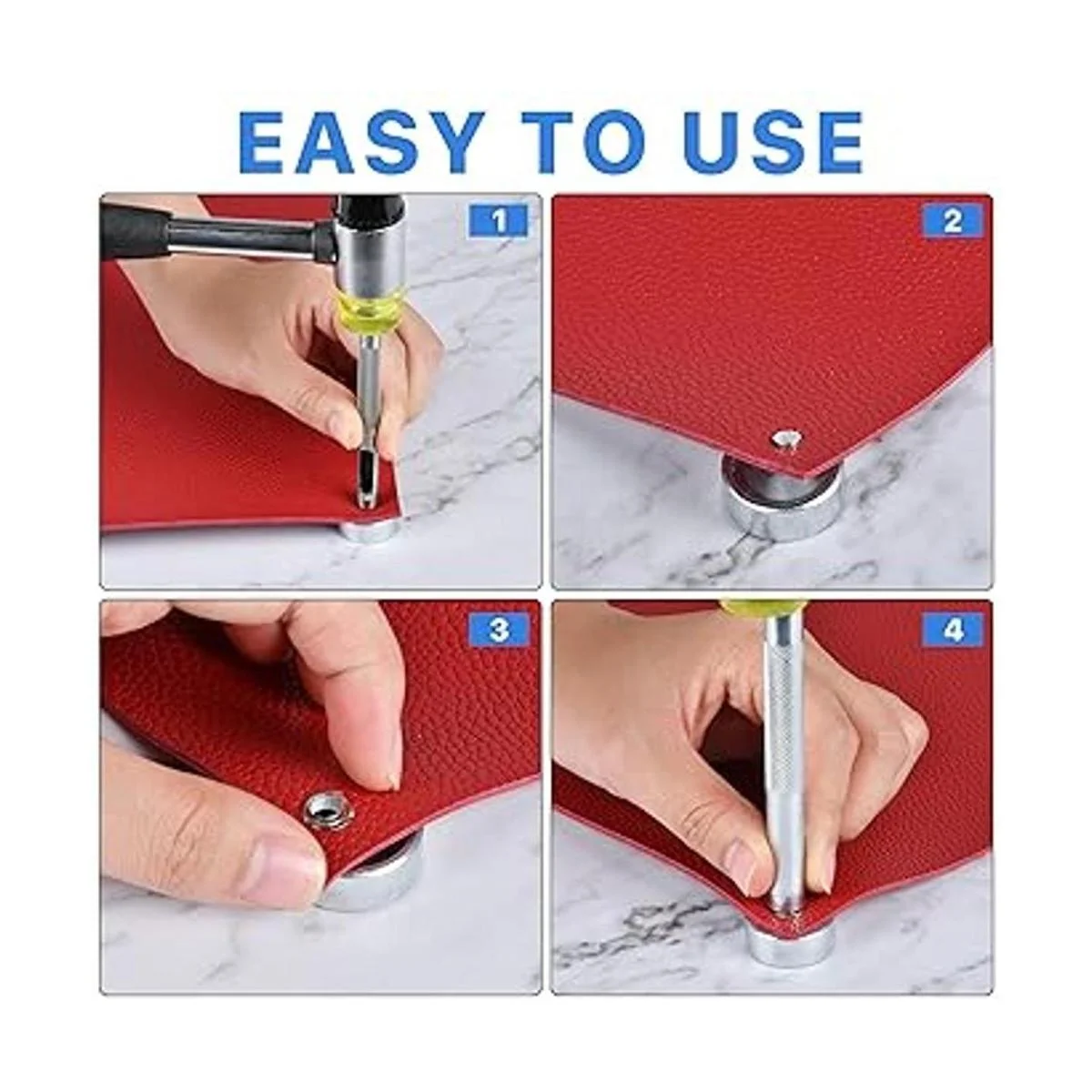 EASY TO USE

1

2

3

4