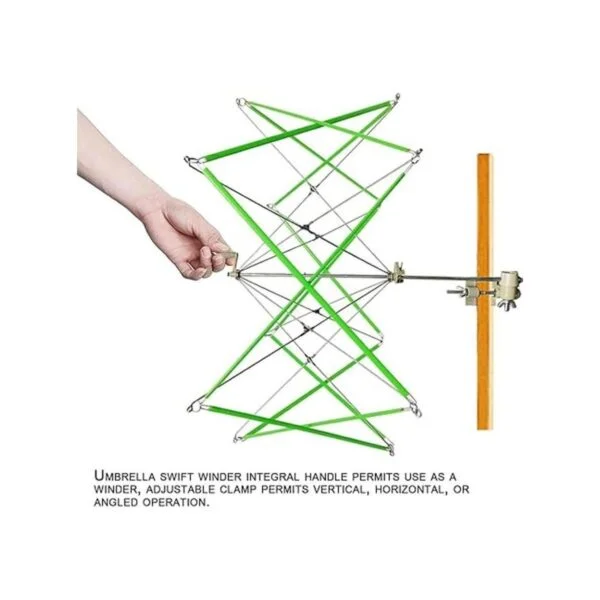 UMBRELLA SWIFT WINDER INTEGRAL HANDLE PERMITS USE AS A WINDER, ADJUSTABLE CLAMP PERMITS VERTICAL, HORIZONTAL, OR ANGLED OPERATION.